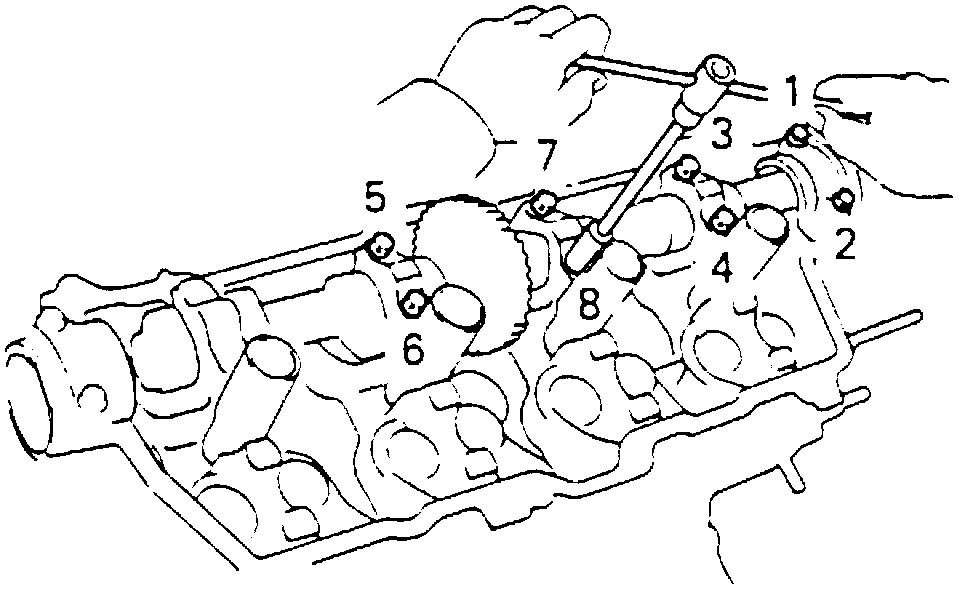 1
3
7
5
2
4
8
6