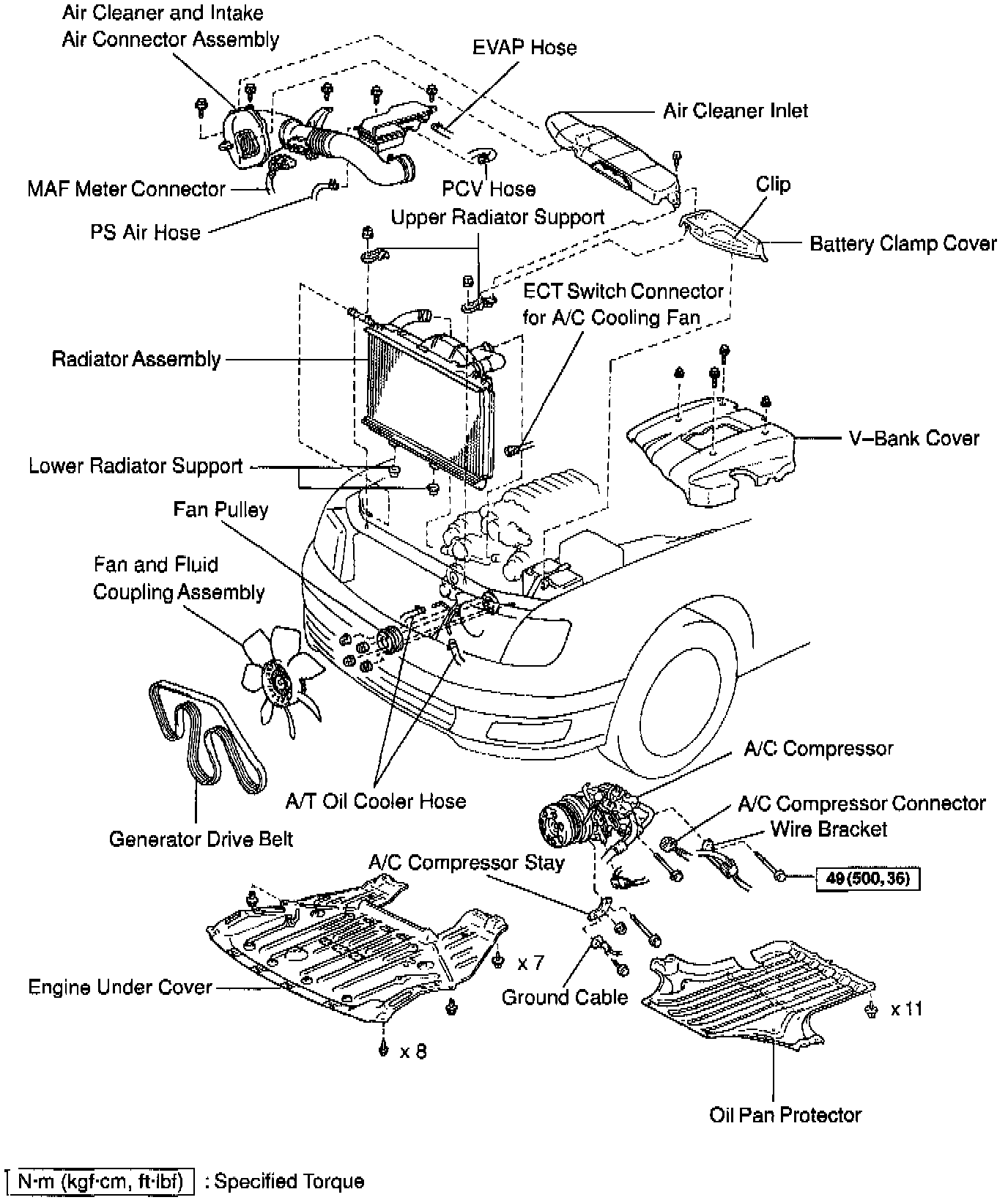 Air Cleaner and Intake Air Connector Assembly

EVAP Hose

Air Cleaner Inlet

MAF Meter Connector

PCV Hose

Clip

PS Air Hose

Upper Radiator Support

Battery Clamp Cover

ECT Switch Connector for A/C Cooling Fan

Radiator Assembly

V–Bank Cover

Lower Radiator Support

Fan Pulley

Fan and Fluid Coupling Assembly

A/C Compressor

A/T Oil Cooler Hose

A/C Compressor Connector

Wire Bracket

Generator Drive Belt

A/C Compressor Stay

49 (500, 36)

x 7

Engine Under Cover

Ground Cable

x 11

x 8

Oil Pan Protector

N·m (kgf·cm, ft·lbf) : Specified Torque