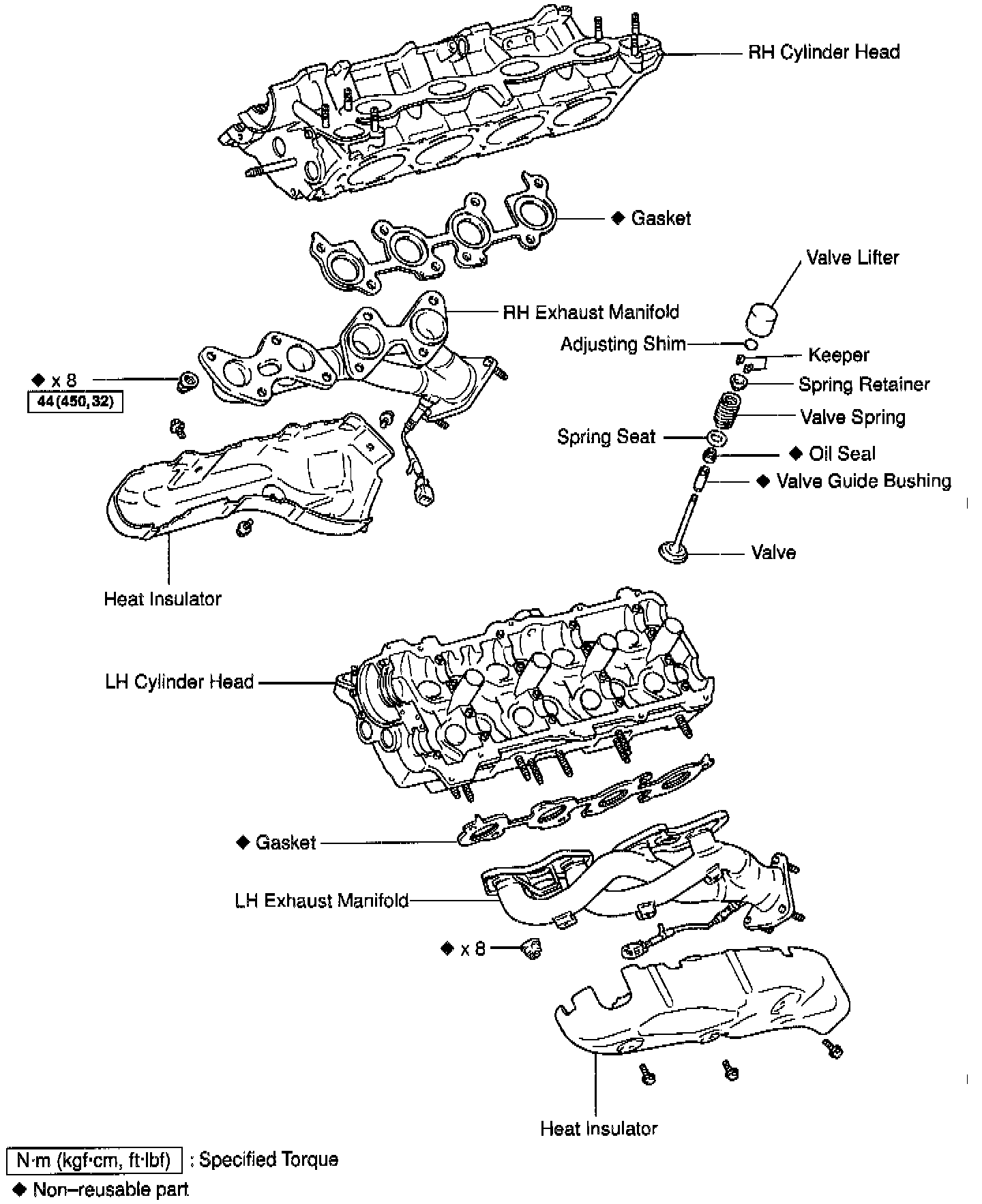 RH Cylinder Head

◆ Gasket

Valve Lifter

RH Exhaust Manifold

Adjusting Shim

Keeper

◆ x 8

44 (450, 32)

Spring Retainer

Valve Spring

Spring Seat

◆ Oil Seal

◆ Valve Guide Bushing

Valve

Heat Insulator

LH Cylinder Head

◆ Gasket

LH Exhaust Manifold

◆ x 8

Heat Insulator

N·m (kgf·cm, ft·lbf) : Specified Torque

◆ Non–reusable part