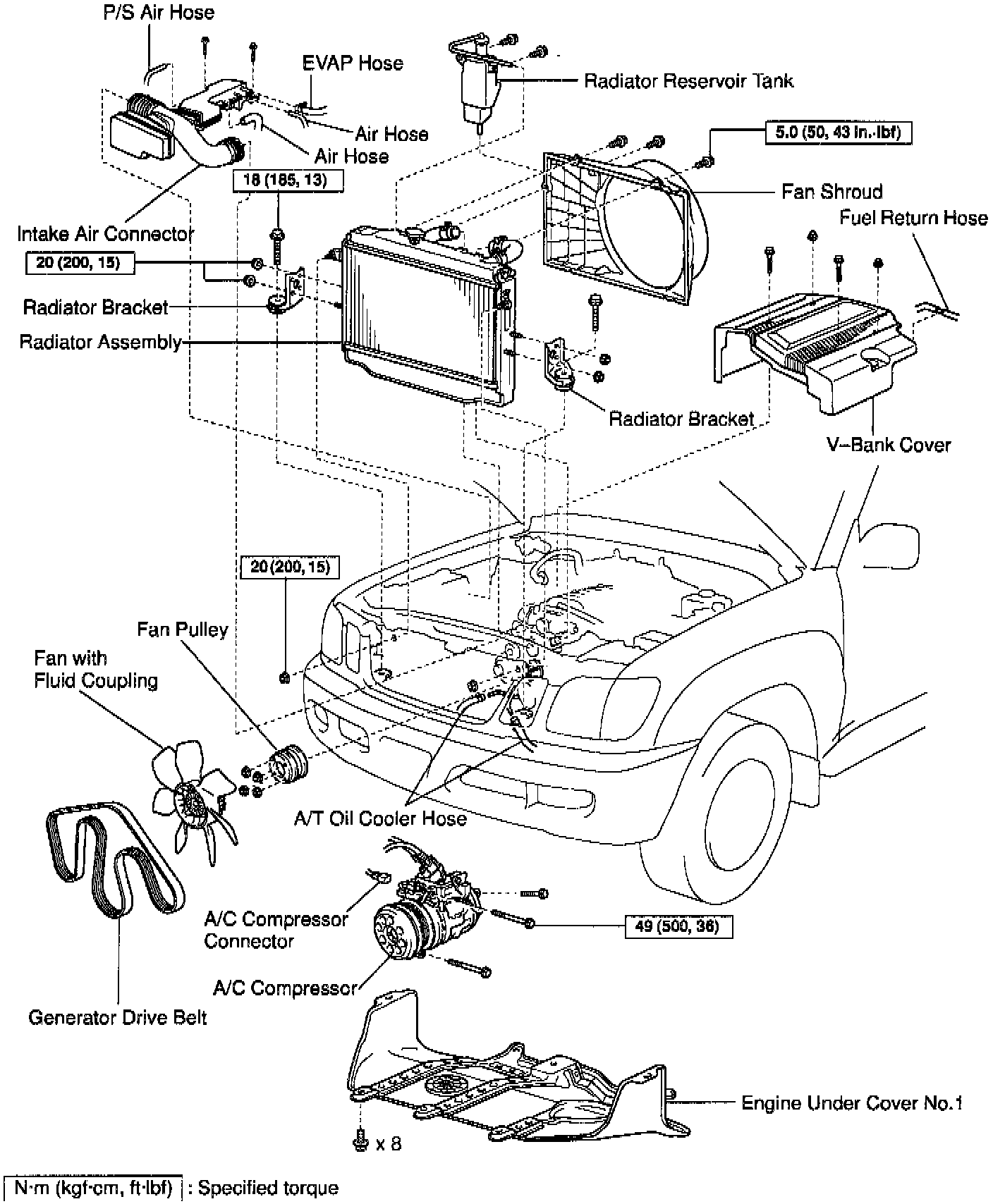 P/S Air Hose

EVAP Hose

Radiator Reservoir Tank

Air Hose

Air Hose

5.0 (50, 43 in.·lbf)

18 (185, 13)

Fan Shroud

Intake Air Connector

Fuel Return Hose

20 (200, 15)

Radiator Bracket

Radiator Assembly

Radiator Bracket

V–Bank Cover

20 (200, 15)

Fan Pulley

Fan with Fluid Coupling

A/T Oil Cooler Hose

A/C Compressor Connector

49 (500, 36)

A/C Compressor

Generator Drive Belt

Engine Under Cover No.1

x 8

N·m (kgf·cm, ft·lbf) : Specified torque