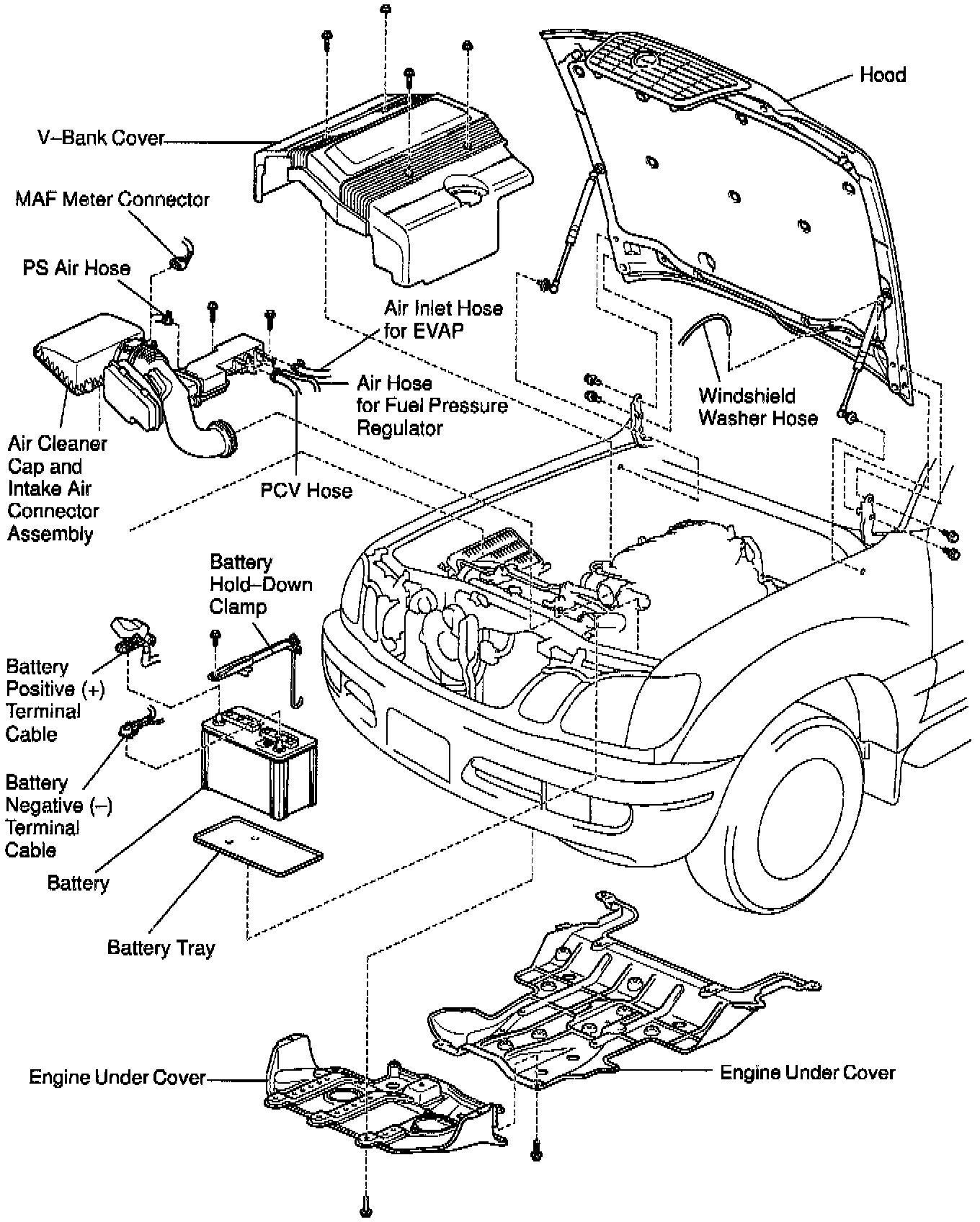 Hood

V–Bank Cover

MAF Meter Connector

PS Air Hose

Air Inlet Hose for EVAP

Air Hose for Fuel Pressure Regulator

Windshield Washer Hose

Air Cleaner Cap and Intake Air Connector Assembly

PCV Hose

Battery Hold–Down Clamp

Battery Positive (+) Terminal Cable

Battery Negative (–) Terminal Cable

Battery

Battery Tray

Engine Under Cover

Engine Under Cover