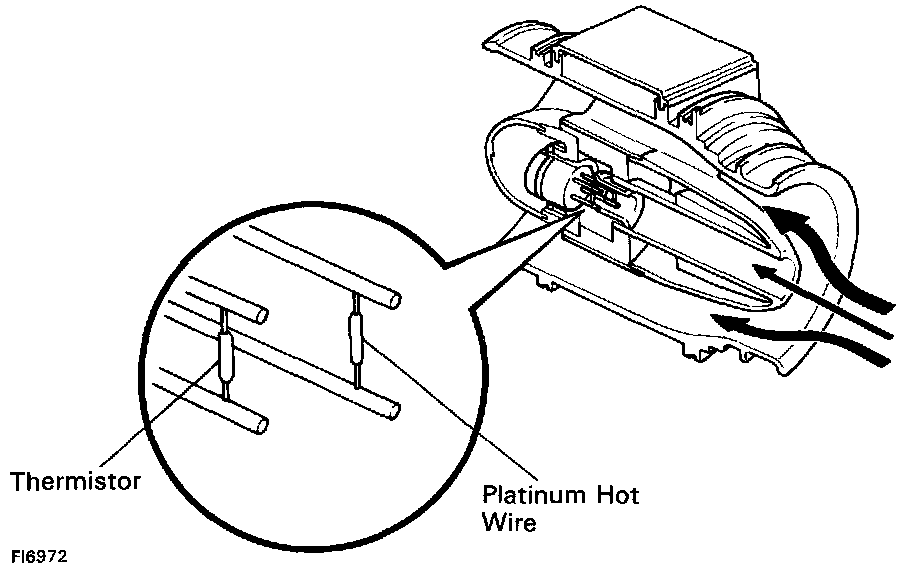 Thermistor

Platinum Hot Wire

FI6972