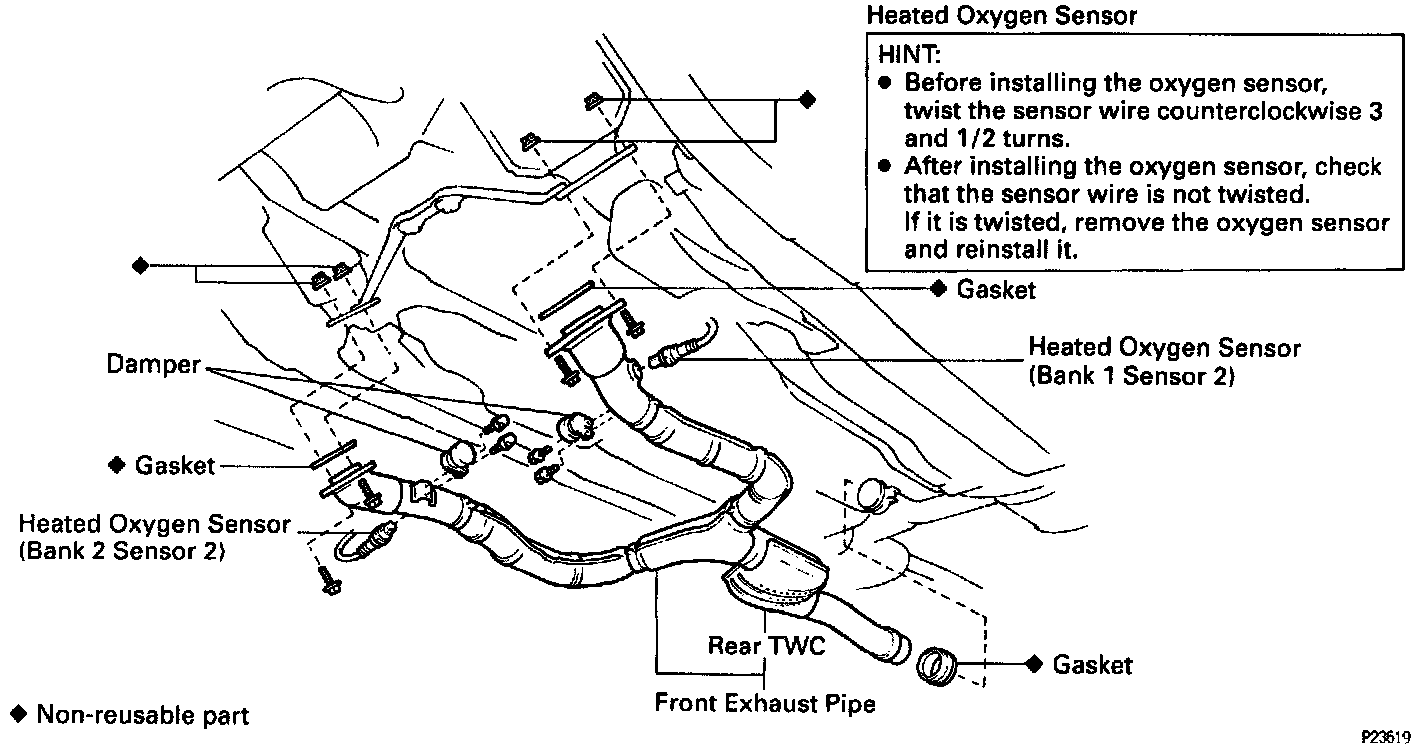 Heated Oxygen Sensor

HINT:
● Before installing the oxygen sensor, twist the sensor wire counterclockwise 3 and 1/2 turns.
● After installing the oxygen sensor, check that the sensor wire is not twisted. If it is twisted, remove the oxygen sensor and reinstall it.

◆

◆

◆ Gasket

Heated Oxygen Sensor (Bank 1 Sensor 2)

Damper

◆ Gasket

Heated Oxygen Sensor (Bank 2 Sensor 2)

Rear TWC

◆ Gasket

Front Exhaust Pipe

◆ Non-reusable part

P23619