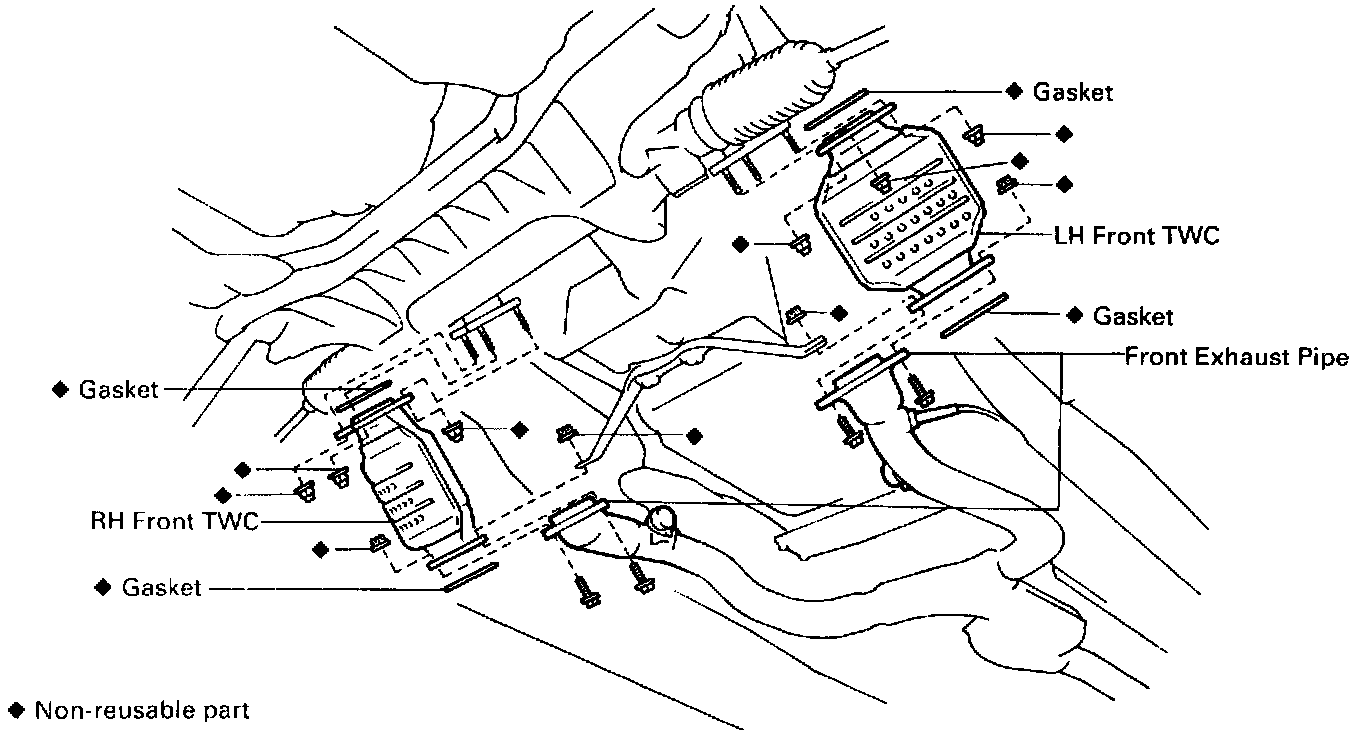 ◆ Gasket
◆
◆
◆
LH Front TWC
◆
◆
◆ Gasket
Front Exhaust Pipe
◆ Gasket
◆
◆
◆
◆
RH Front TWC
◆
◆ Gasket
◆ Non-reusable part