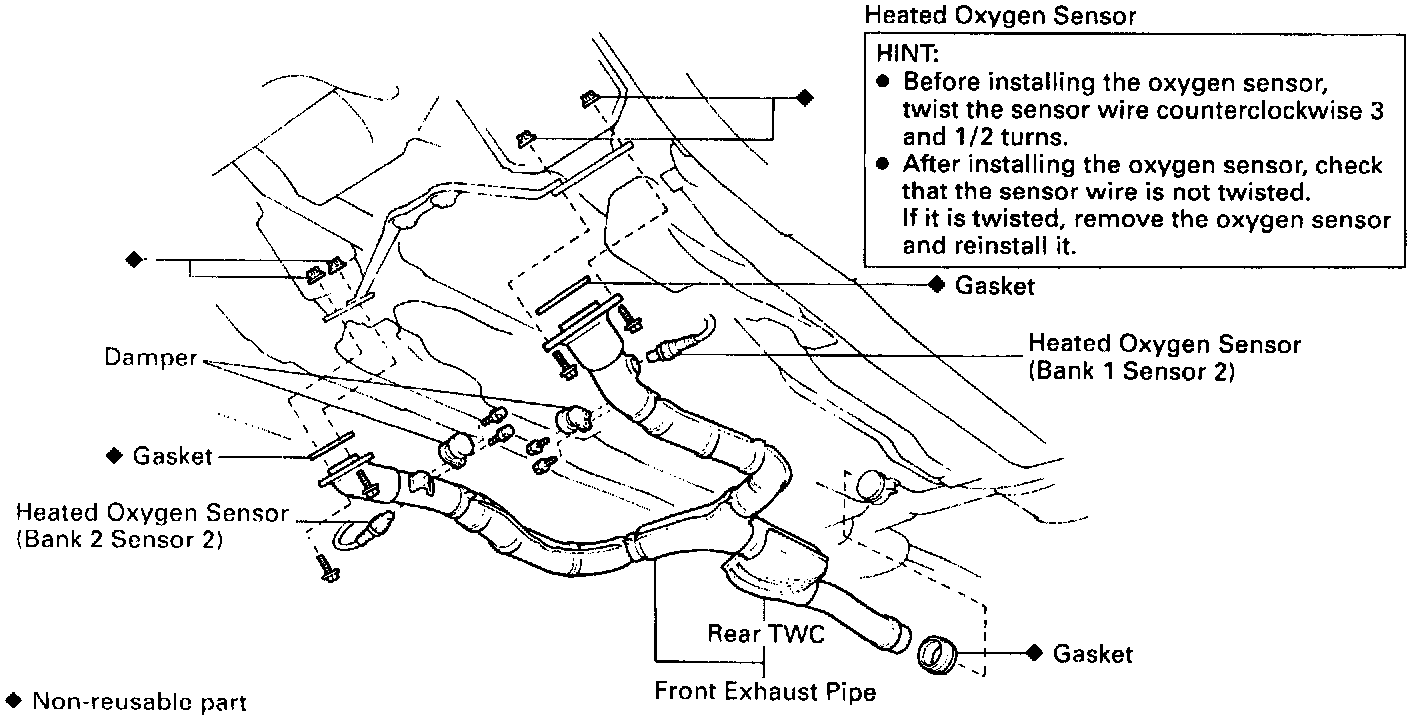 Heated Oxygen Sensor

HINT:
● Before installing the oxygen sensor, twist the sensor wire counterclockwise 3 and 1/2 turns.
● After installing the oxygen sensor, check that the sensor wire is not twisted. If it is twisted, remove the oxygen sensor and reinstall it.

◆

◆

◆ Gasket

Heated Oxygen Sensor (Bank 1 Sensor 2)

Damper

◆ Gasket

Heated Oxygen Sensor (Bank 2 Sensor 2)

Rear TWC

◆ Gasket

Front Exhaust Pipe

◆ Non-reusable part