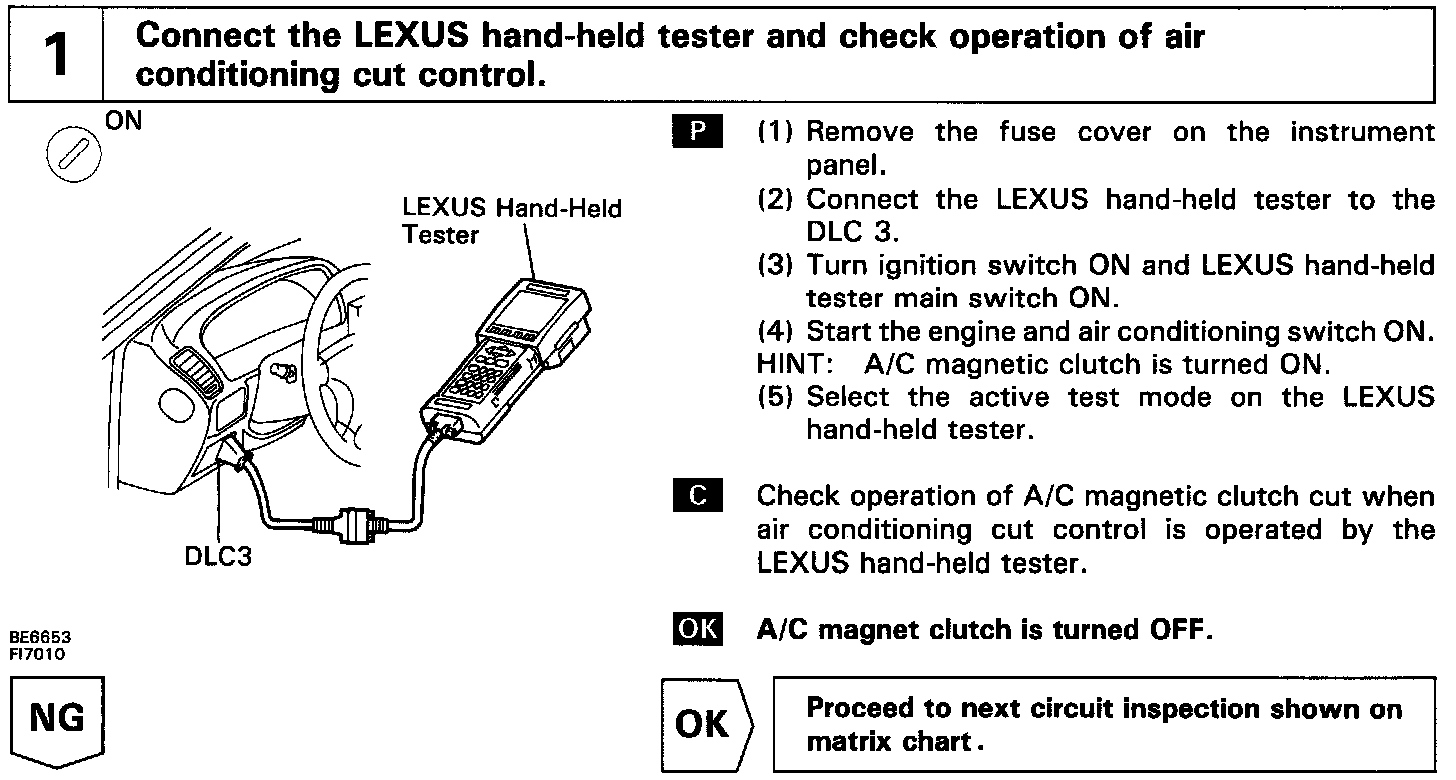 1 Connect the LEXUS hand-held tester and check operation of air conditioning cut control.

ON

LEXUS Hand-Held Tester

DLC3

BE6653
FI7010

P (1) Remove the fuse cover on the instrument panel.
(2) Connect the LEXUS hand-held tester to the DLC 3.
(3) Turn ignition switch ON and LEXUS hand-held tester main switch ON.
(4) Start the engine and air conditioning switch ON.
HINT: A/C magnetic clutch is turned ON.
(5) Select the active test mode on the LEXUS hand-held tester.

C Check operation of A/C magnetic clutch cut when air conditioning cut control is operated by the LEXUS hand-held tester.

OK A/C magnet clutch is turned OFF.

NG

OK Proceed to next circuit inspection shown on matrix chart.