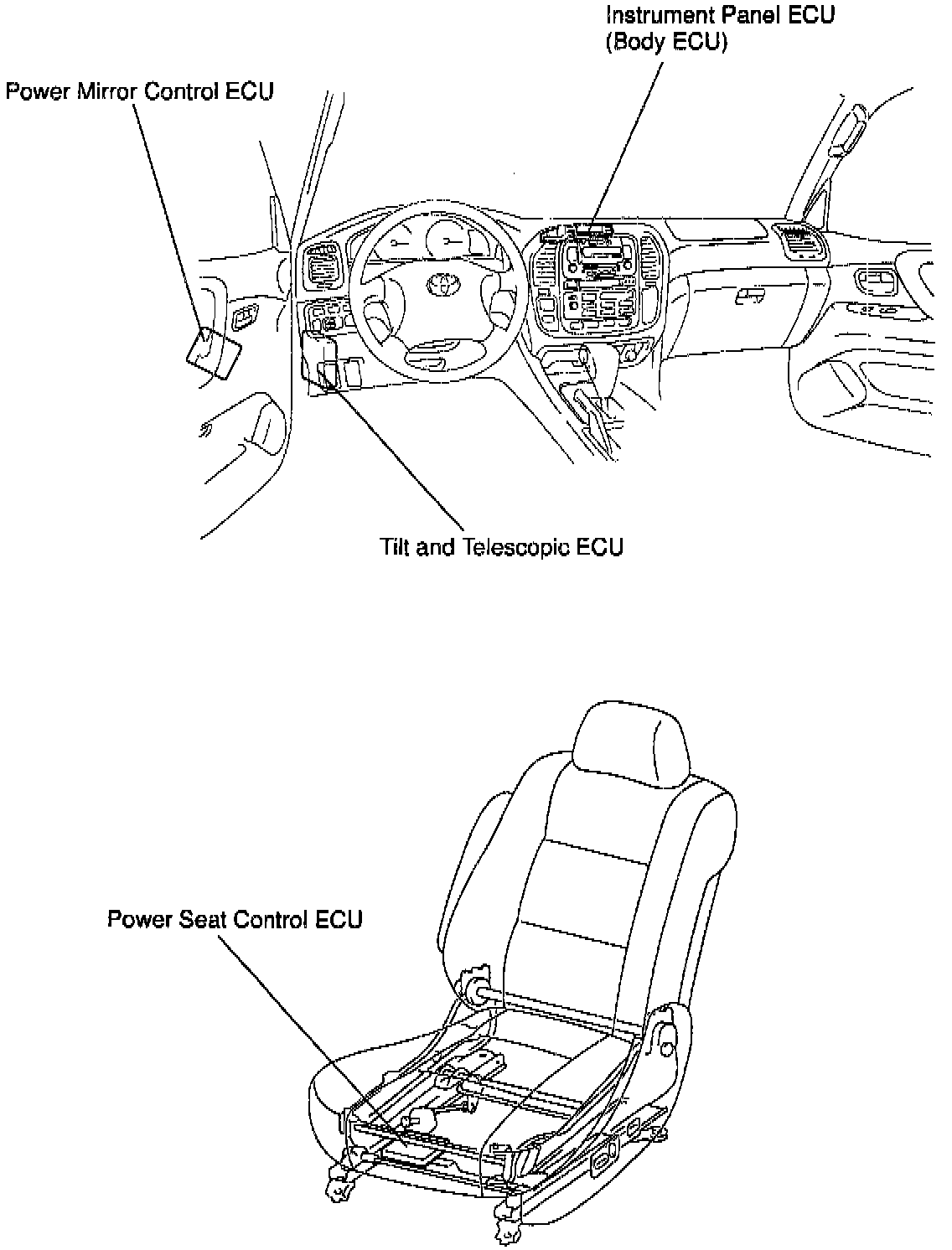 Instrument Panel ECU
(Body ECU)

Power Mirror Control ECU

Tilt and Telescopic ECU

Power Seat Control ECU