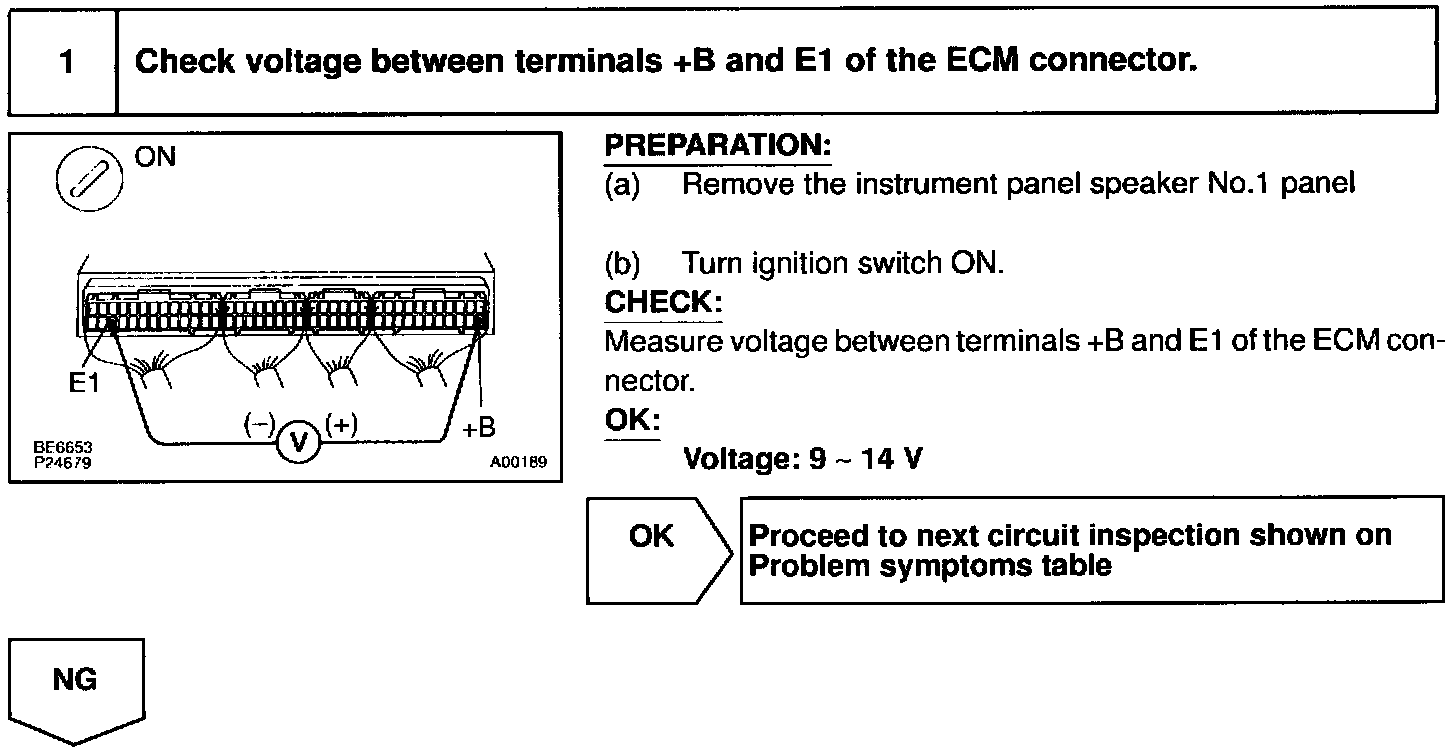 1 Check voltage between terminals +B and E1 of the ECM connector.

ON

E1

(–) V (+)

+B

BE6653
P24679

A00189

PREPARATION:
(a) Remove the instrument panel speaker No.1 panel

(b) Turn ignition switch ON.

CHECK:
Measure voltage between terminals +B and E1 of the ECM connector.

OK:
Voltage: 9 ~ 14 V

OK

Proceed to next circuit inspection shown on Problem symptoms table

NG