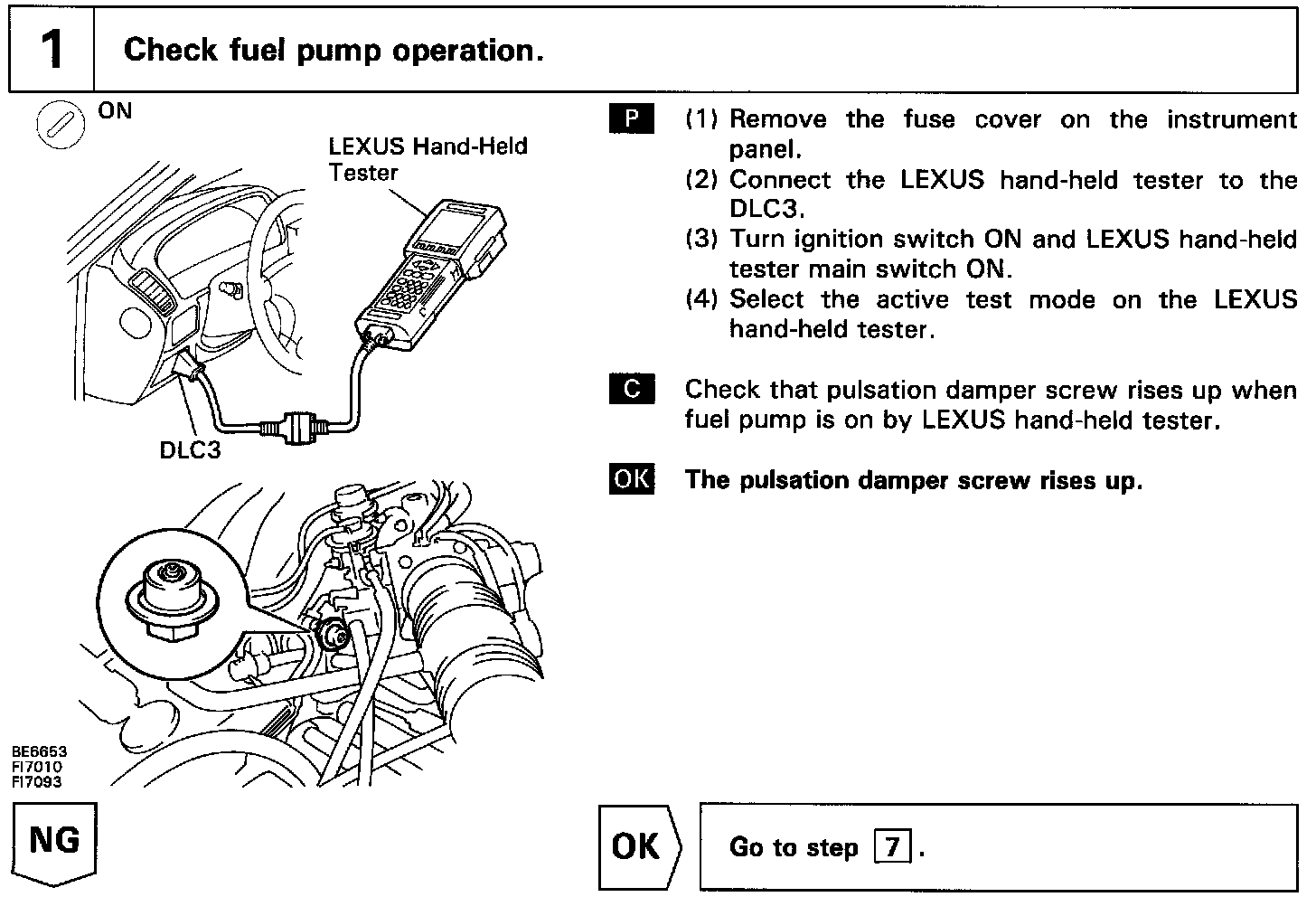 1 Check fuel pump operation.

ON

LEXUS Hand-Held Tester

DLC3

BE6653
FI7010
FI7093

P (1) Remove the fuse cover on the instrument panel.
(2) Connect the LEXUS hand-held tester to the DLC3.
(3) Turn ignition switch ON and LEXUS hand-held tester main switch ON.
(4) Select the active test mode on the LEXUS hand-held tester.

C Check that pulsation damper screw rises up when fuel pump is on by LEXUS hand-held tester.

OK The pulsation damper screw rises up.

NG

OK

Go to step 7.