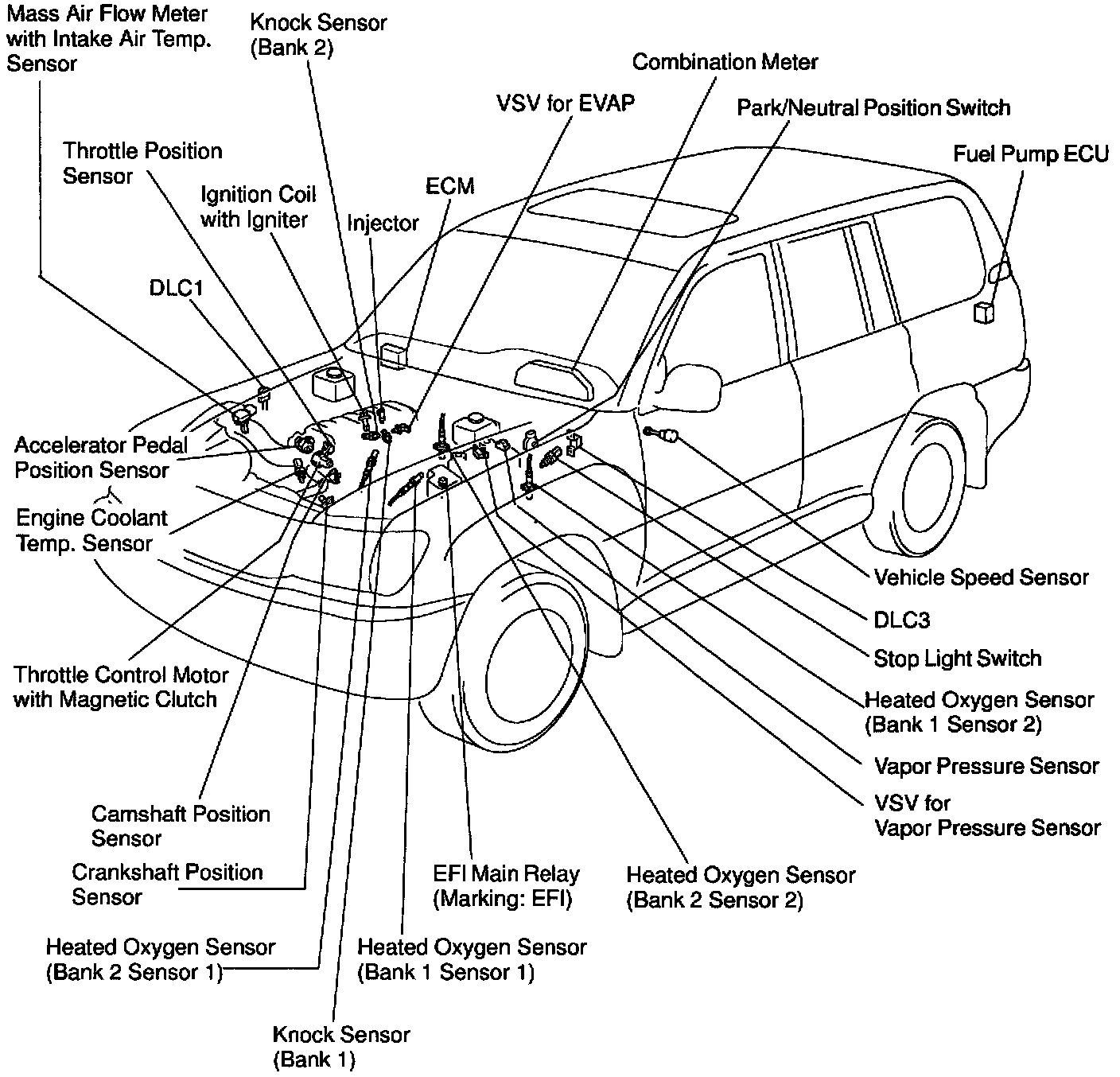 Mass Air Flow Meter with Intake Air Temp. Sensor

Knock Sensor (Bank 2)

Combination Meter

VSV for EVAP

Park/Neutral Position Switch

Throttle Position Sensor

Fuel Pump ECU

Ignition Coil with Igniter

ECM

Injector

DLC1

Accelerator Pedal Position Sensor

Engine Coolant Temp. Sensor

Vehicle Speed Sensor

DLC3

Stop Light Switch

Throttle Control Motor with Magnetic Clutch

Heated Oxygen Sensor (Bank 1 Sensor 2)

Vapor Pressure Sensor

VSV for Vapor Pressure Sensor

Camshaft Position Sensor

Crankshaft Position Sensor

EFI Main Relay (Marking: EFI)

Heated Oxygen Sensor (Bank 2 Sensor 2)

Heated Oxygen Sensor (Bank 2 Sensor 1)

Heated Oxygen Sensor (Bank 1 Sensor 1)

Knock Sensor (Bank 1)