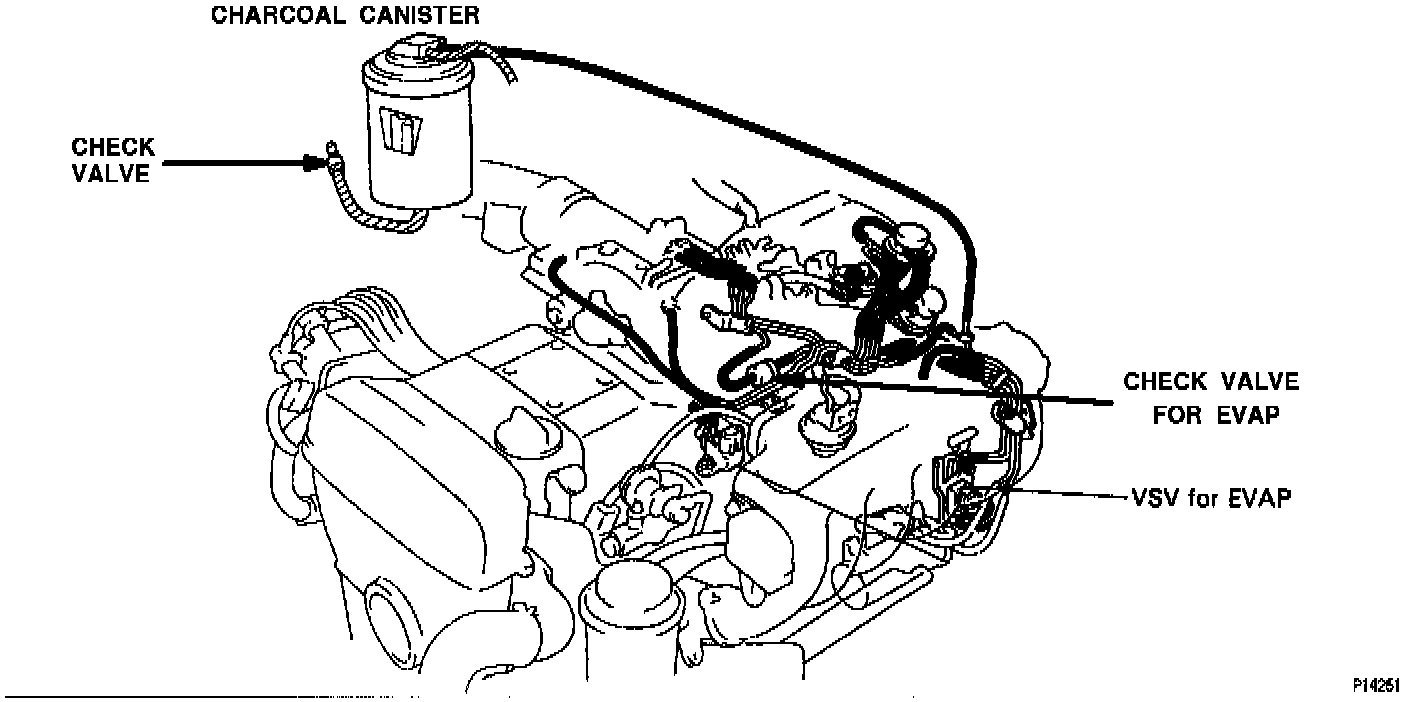 CHARCOAL CANISTER

CHECK VALVE

CHECK VALVE FOR EVAP

VSV for EVAP

P14251