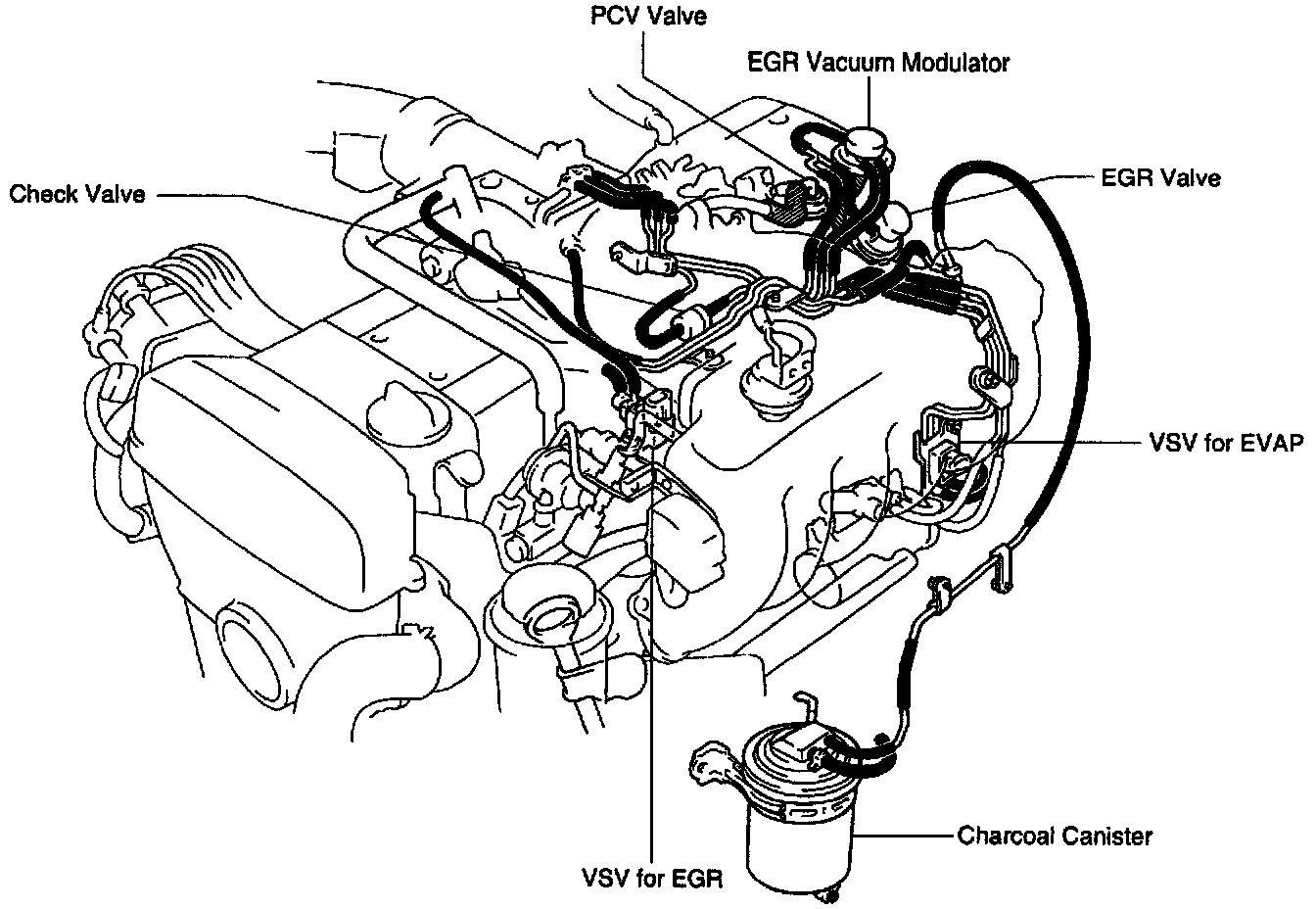 PCV Valve
EGR Vacuum Modulator
Check Valve
EGR Valve
VSV for EVAP
Charcoal Canister
VSV for EGR