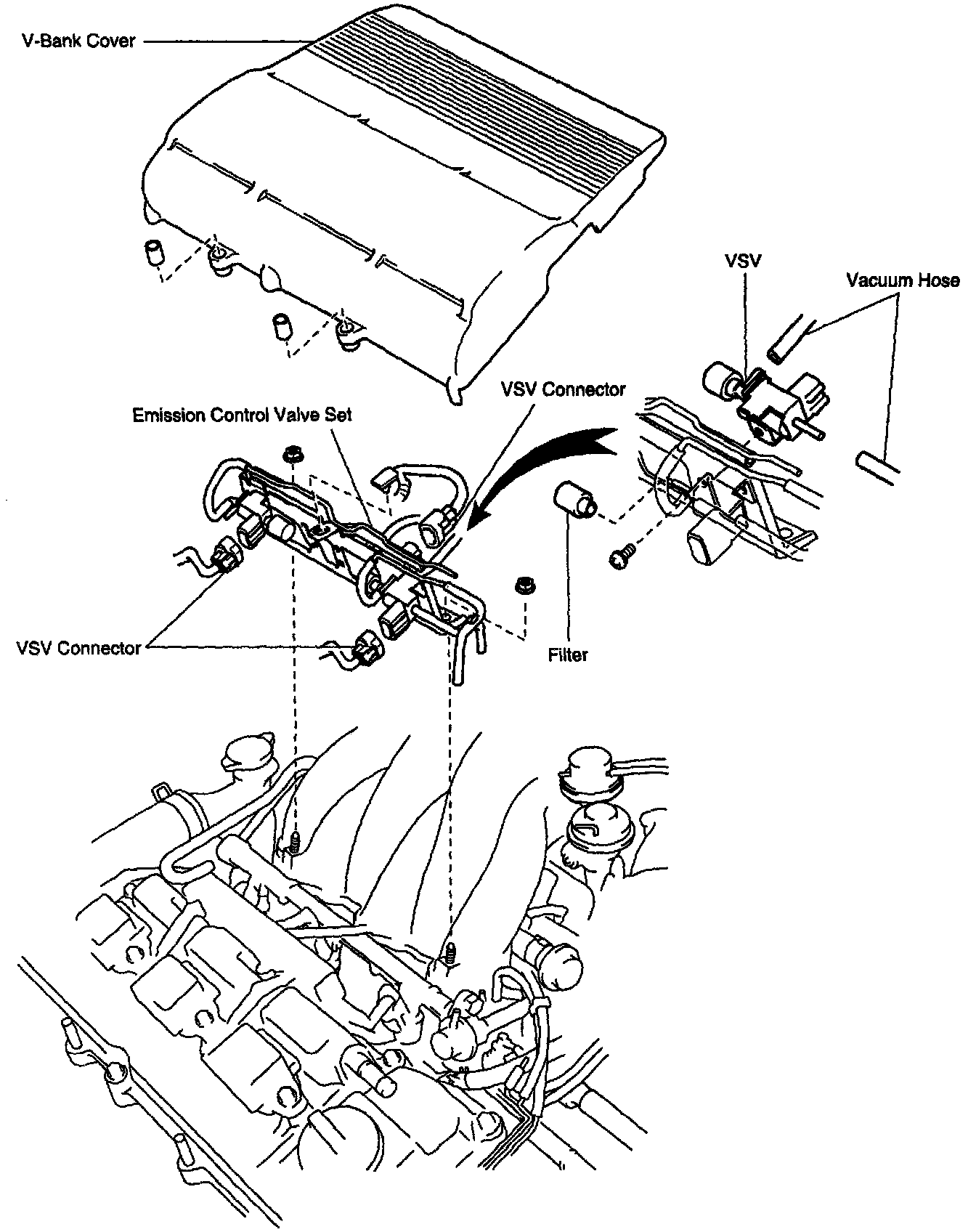 V-Bank Cover

VSV

Vacuum Hose

VSV Connector

Emission Control Valve Set

VSV Connector

Filter