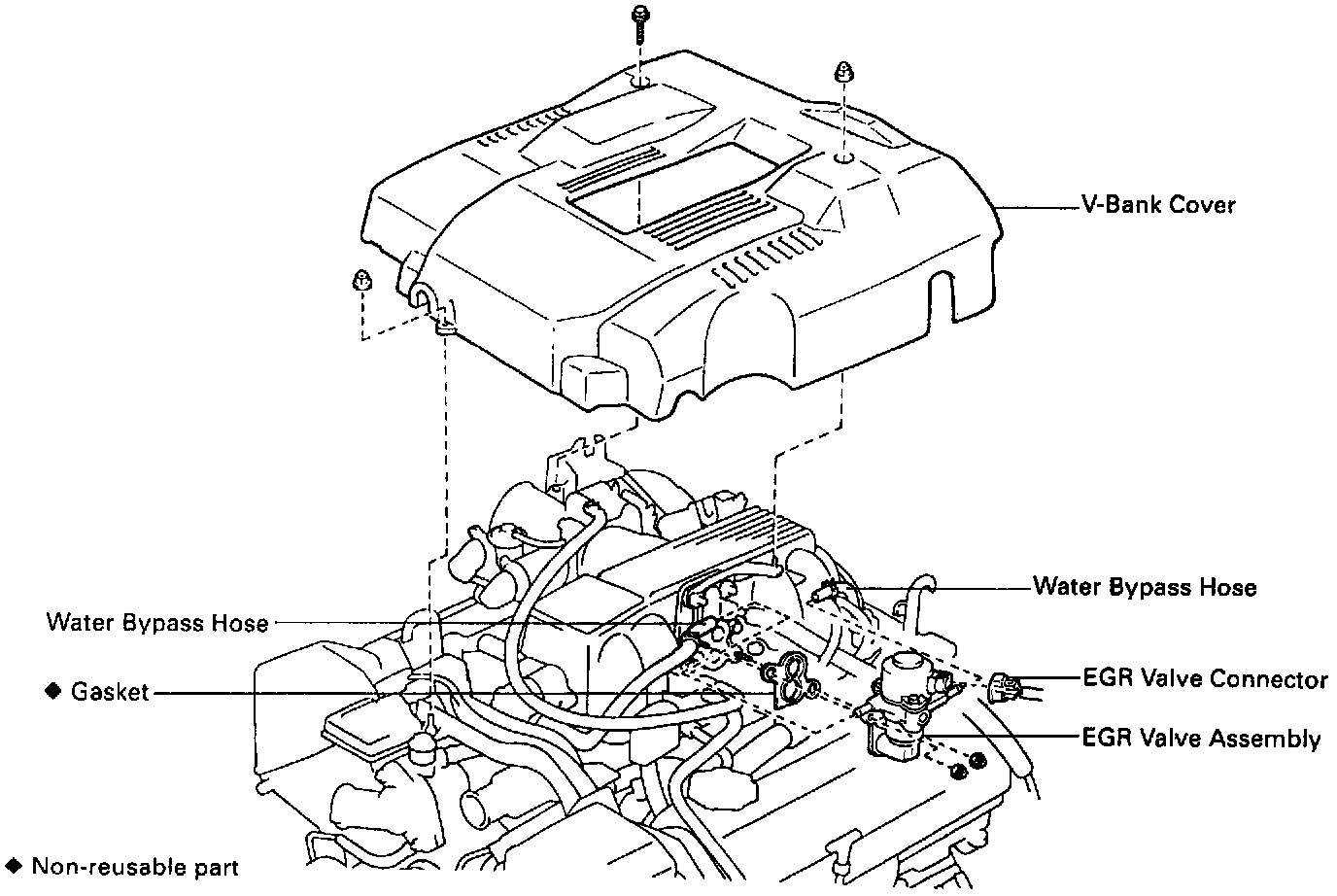 V-Bank Cover

Water Bypass Hose

Water Bypass Hose

◆ Gasket

EGR Valve Connector

EGR Valve Assembly

◆ Non-reusable part