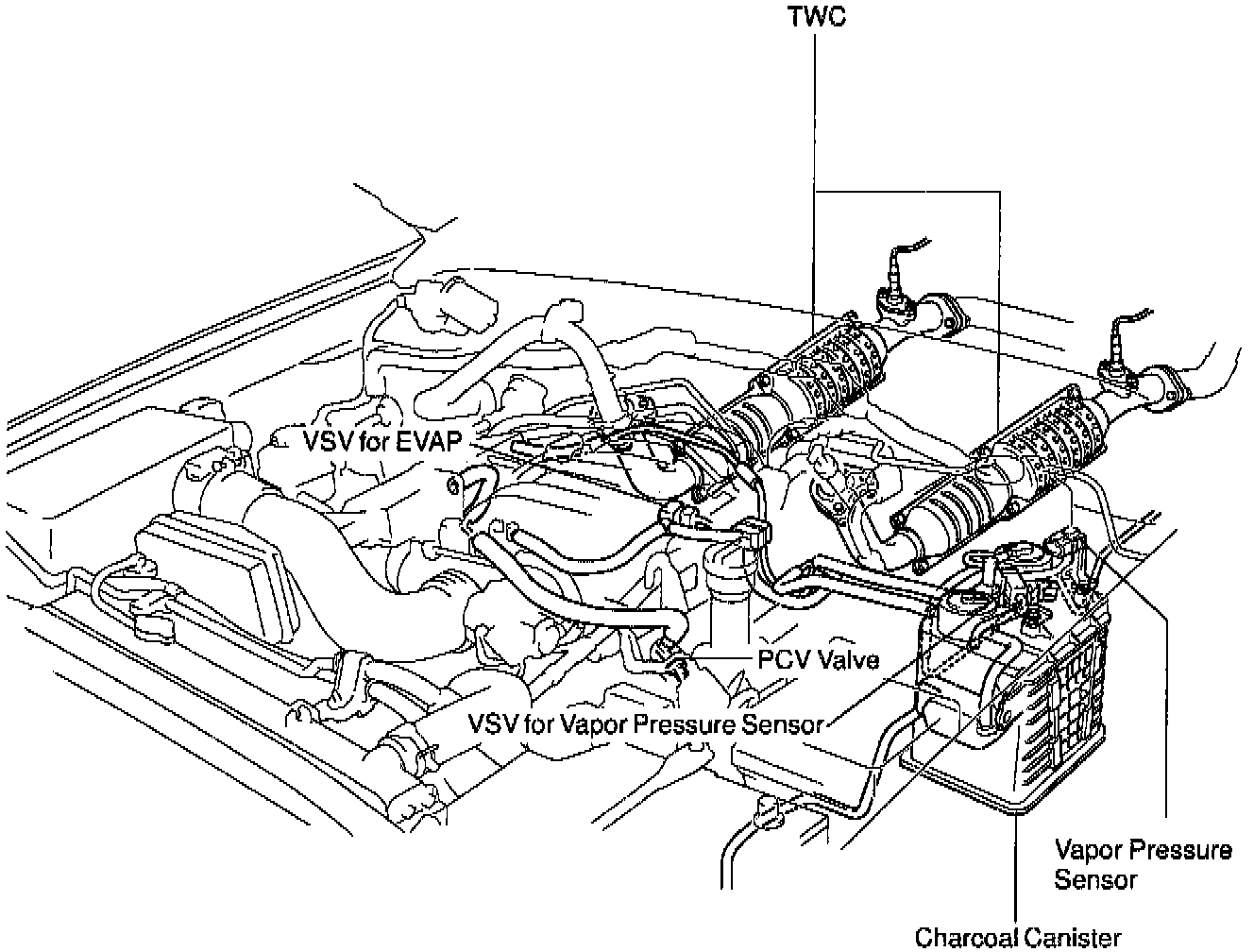 TWC

VSV for EVAP

PCV Valve

VSV for Vapor Pressure Sensor

Vapor Pressure Sensor

Charcoal Canister