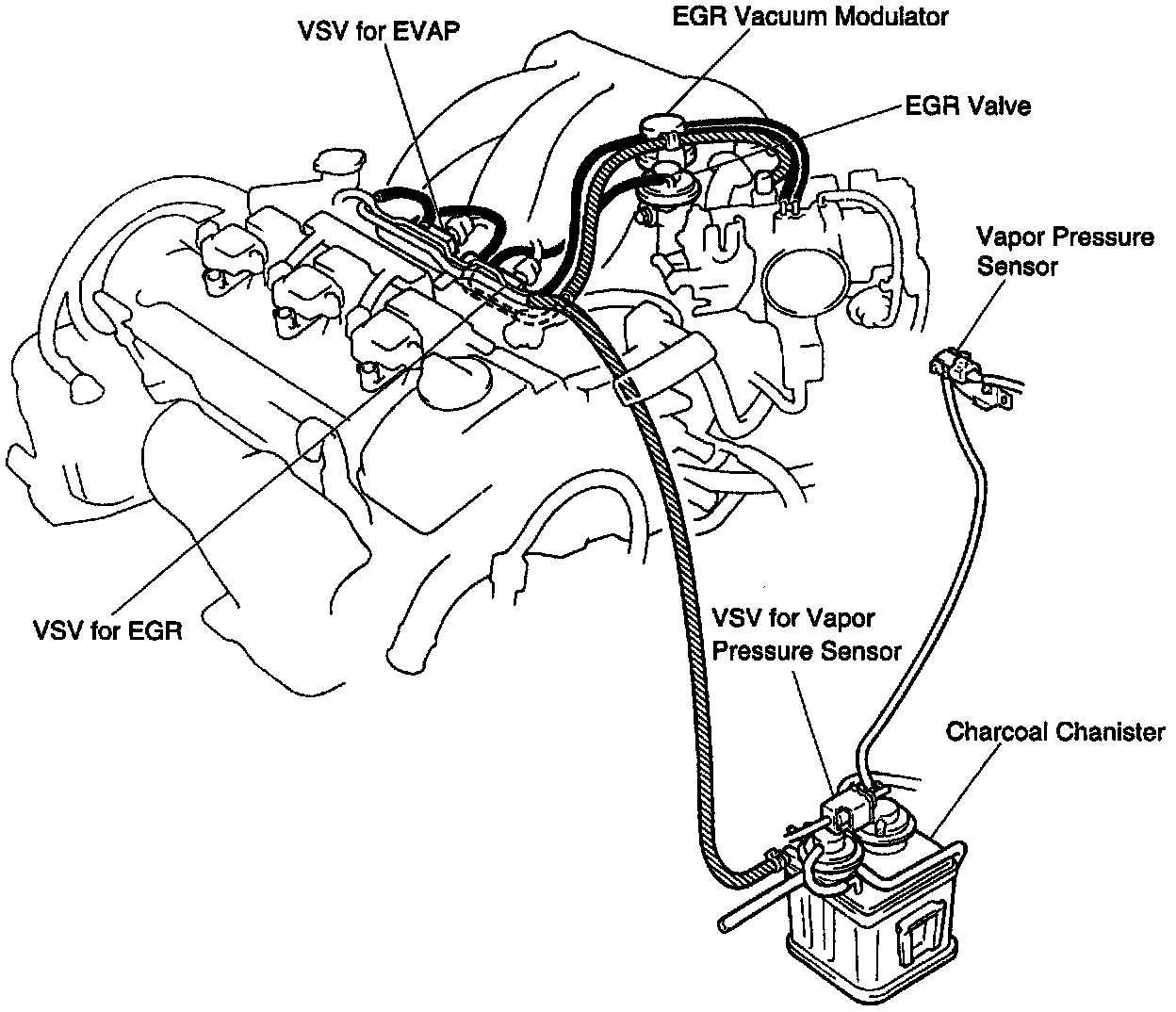 VSV for EVAP

EGR Vacuum Modulator

EGR Valve

Vapor Pressure Sensor

VSV for EGR

VSV for Vapor Pressure Sensor

Charcoal Chanister