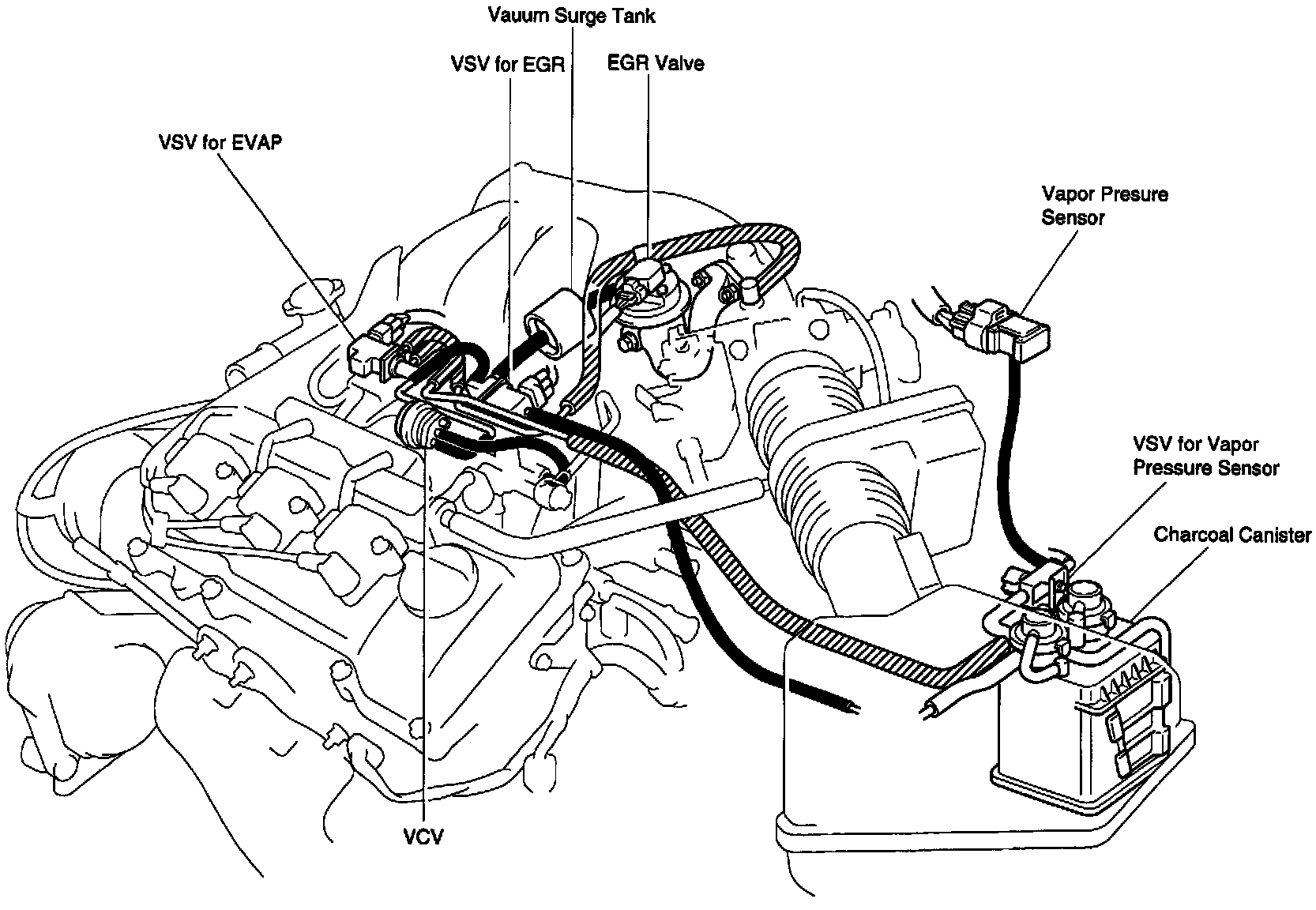 Vauum Surge Tank

VSV for EGR

EGR Valve

VSV for EVAP

Vapor Presure Sensor

VSV for Vapor Pressure Sensor

Charcoal Canister

VCV