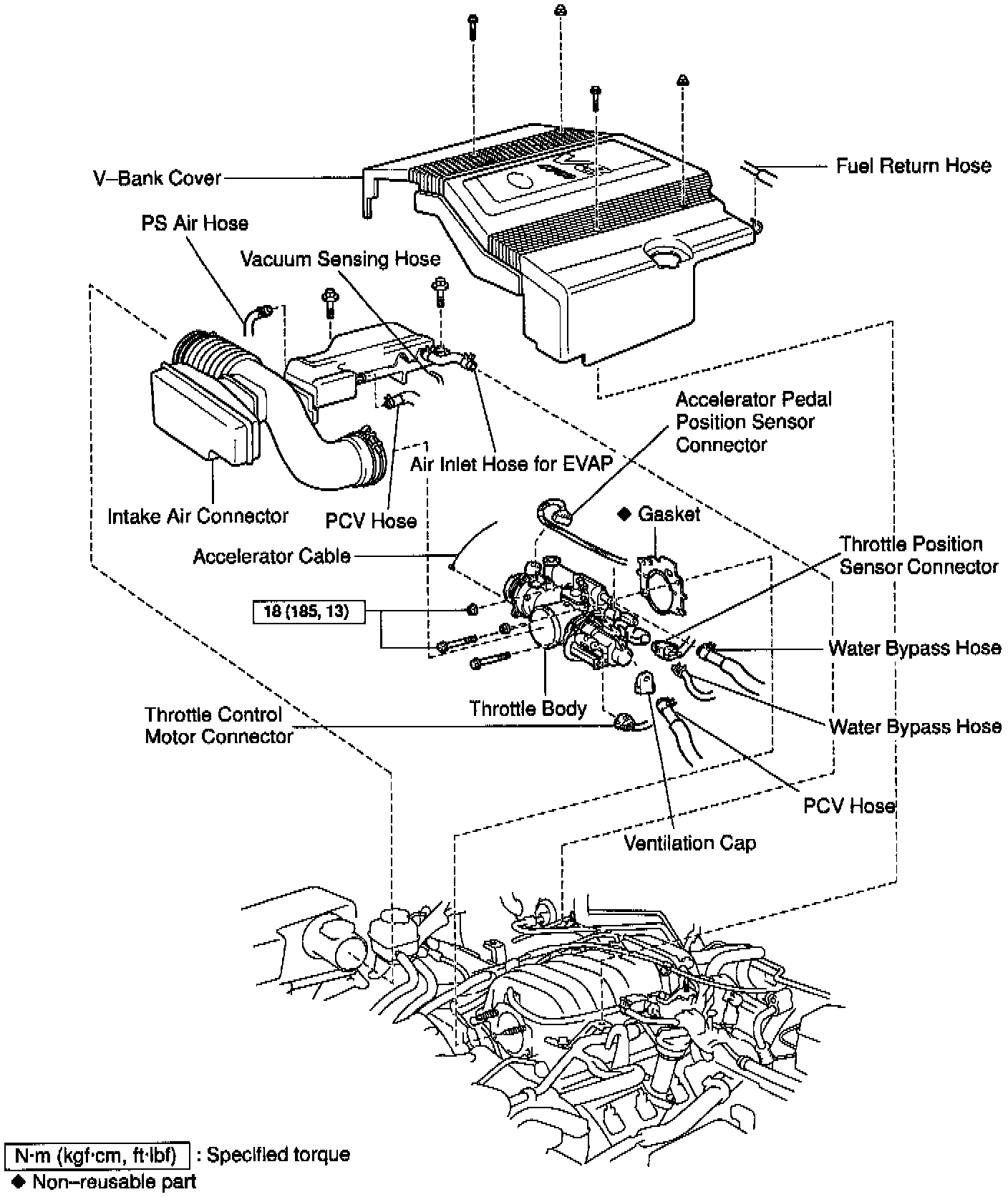 V–Bank Cover

Fuel Return Hose

PS Air Hose

Vacuum Sensing Hose

Accelerator Pedal Position Sensor Connector

Air Inlet Hose for EVAP

Intake Air Connector

PCV Hose

◆ Gasket

Accelerator Cable

Throttle Position Sensor Connector

18 (185, 13)

Water Bypass Hose

Throttle Body

Throttle Control Motor Connector

Water Bypass Hose

PCV Hose

Ventilation Cap

N·m (kgf·cm, ft·lbf) : Specified torque

◆ Non–reusable part