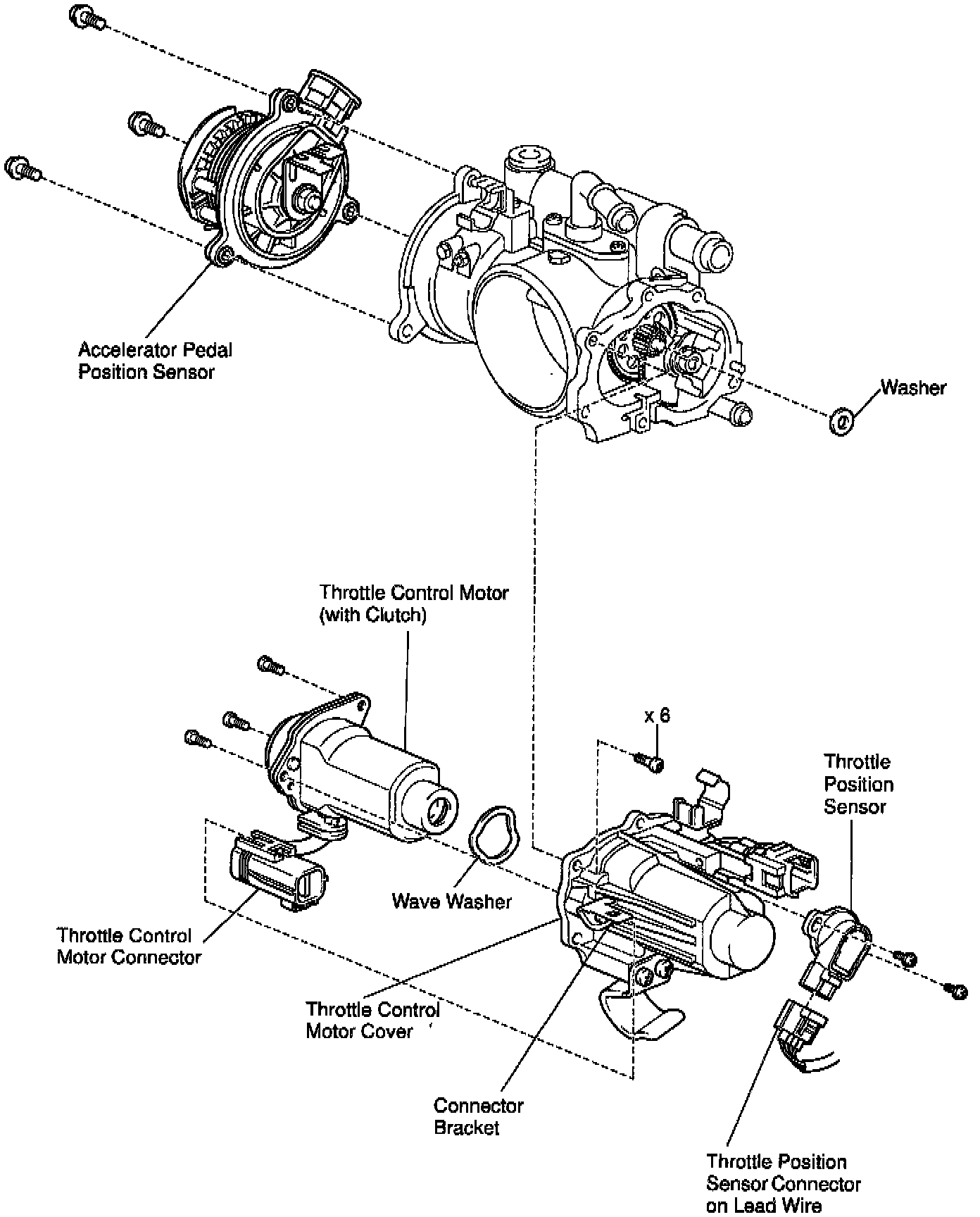 Accelerator Pedal Position Sensor

Washer

Throttle Control Motor (with Clutch)

x 6

Throttle Position Sensor

Wave Washer

Throttle Control Motor Connector

Throttle Control Motor Cover

Connector Bracket

Throttle Position Sensor Connector on Lead Wire