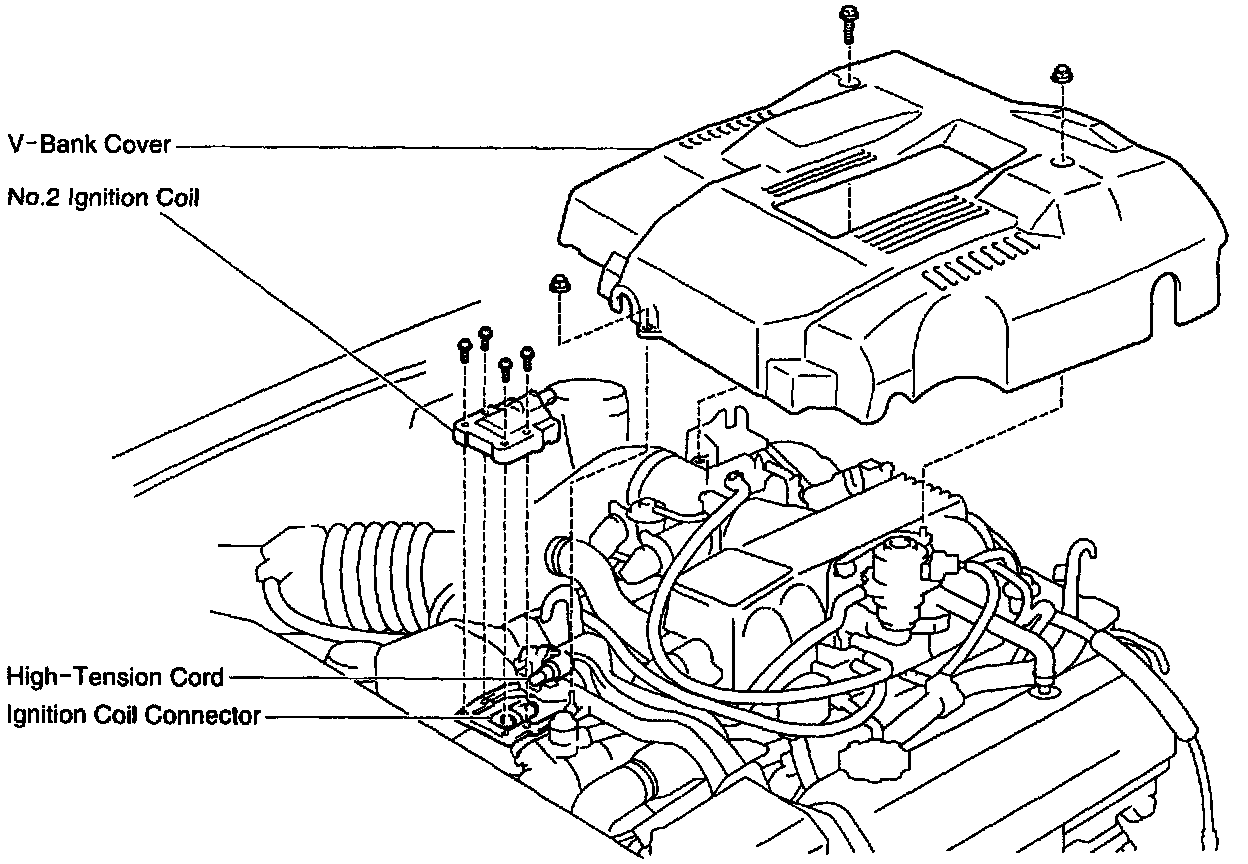 V-Bank Cover
No.2 Ignition Coil
High-Tension Cord
Ignition Coil Connector