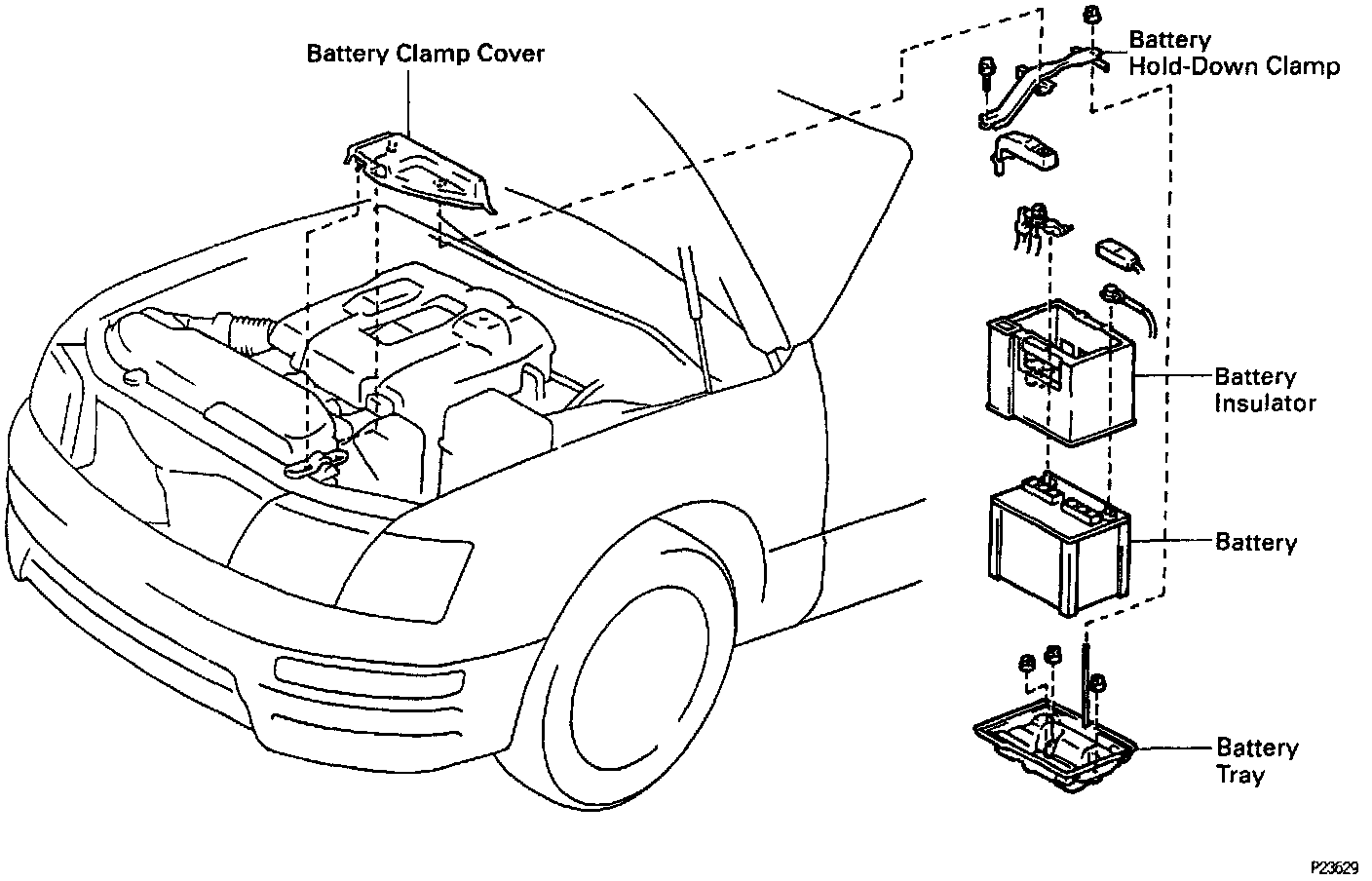 Battery Clamp Cover

Battery Hold-Down Clamp

Battery Insulator

Battery

Battery Tray

P23629