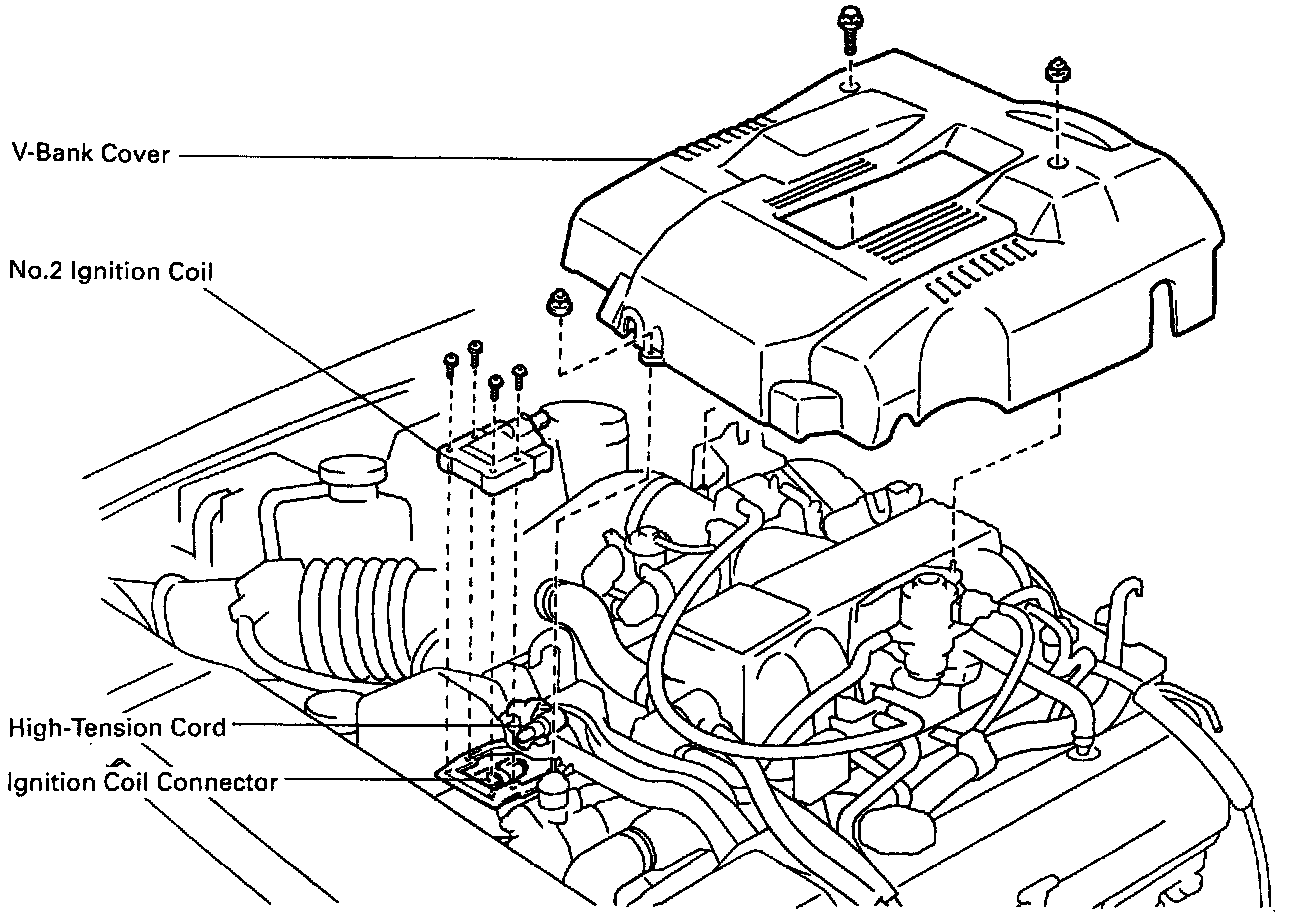 V-Bank Cover

No.2 Ignition Coil

High-Tension Cord

Ignition Coil Connector