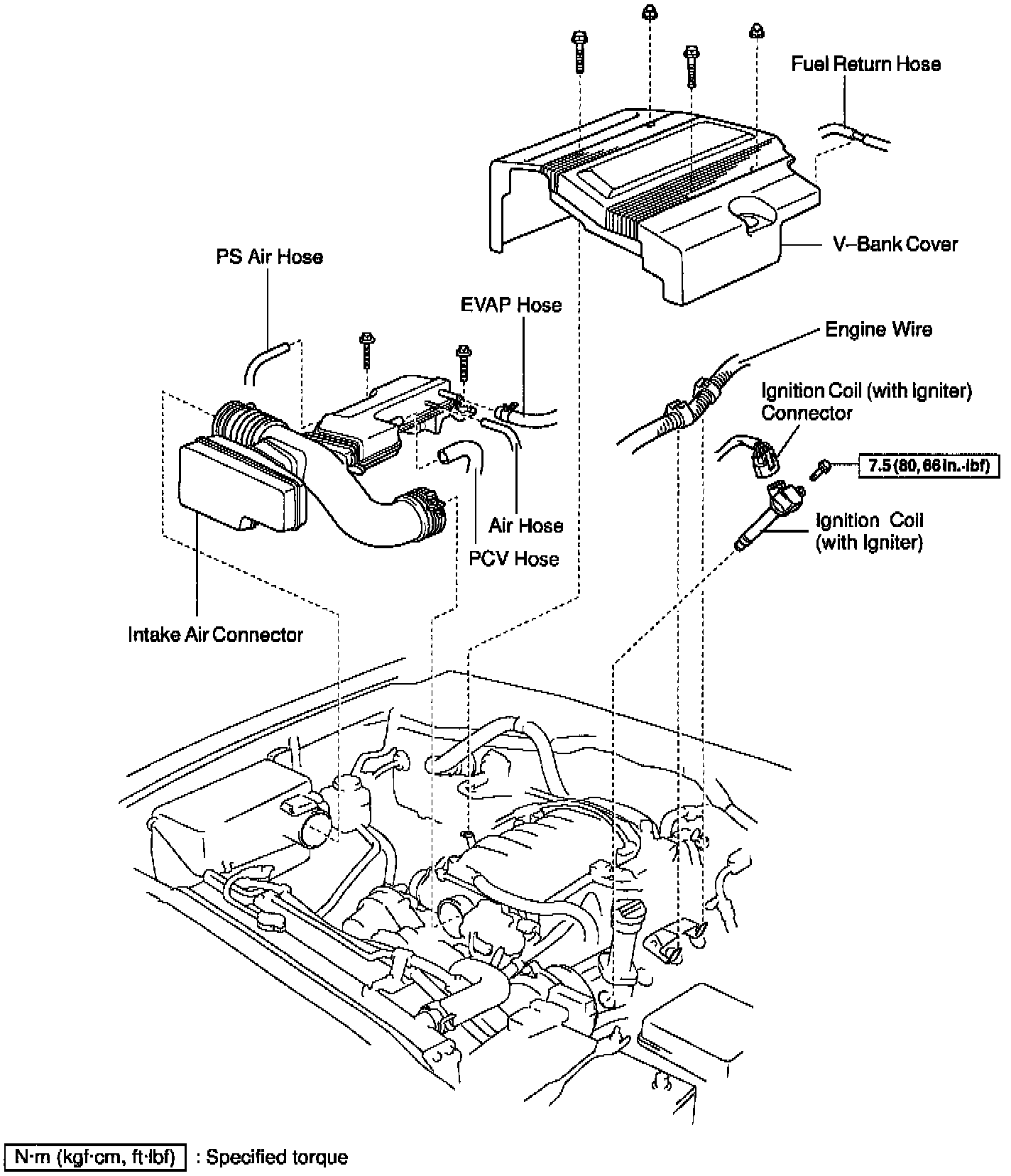 Fuel Return Hose

V–Bank Cover

PS Air Hose

EVAP Hose

Engine Wire

Ignition Coil (with Igniter) Connector

7.5 (80, 66 in.·lbf)

Ignition Coil (with Igniter)

Air Hose

PCV Hose

Intake Air Connector

N·m (kgf·cm, ft·lbf) : Specified torque