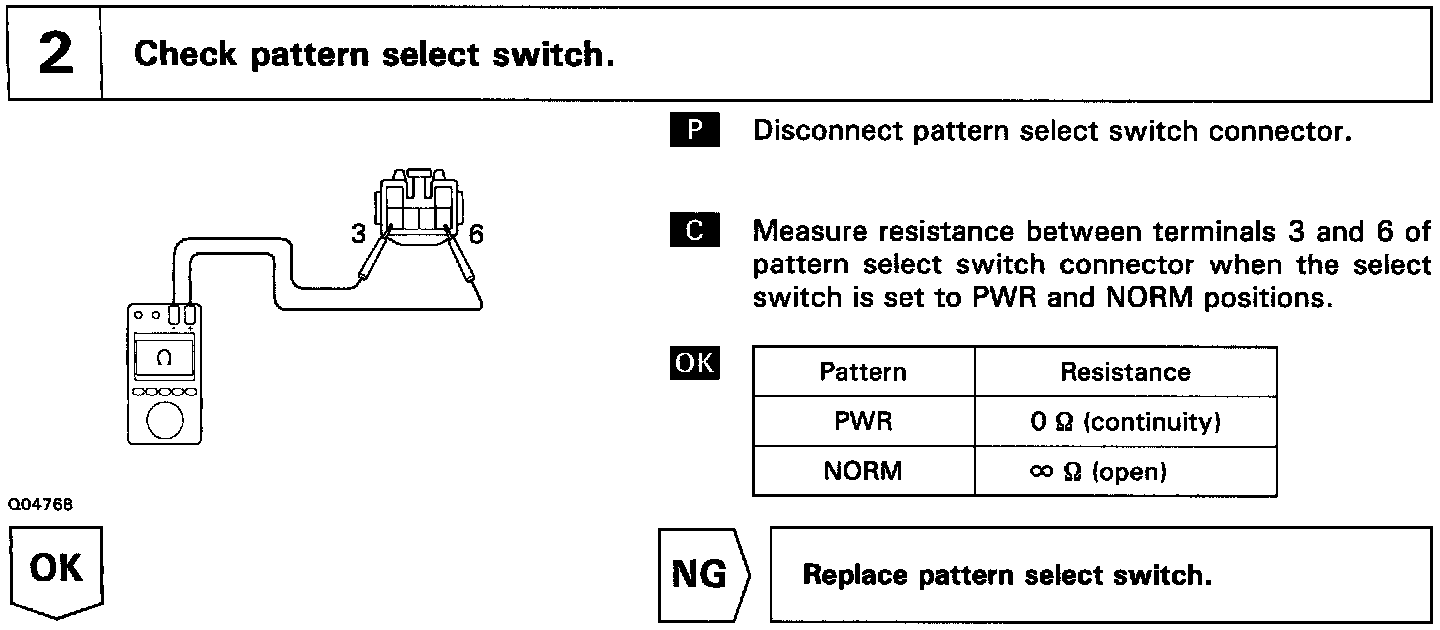 2 Check pattern select switch.

3 6

Ω

Q04768

P Disconnect pattern select switch connector.

C Measure resistance between terminals 3 and 6 of pattern select switch connector when the select switch is set to PWR and NORM positions.

OK

| Pattern | Resistance |
|---|---|
| PWR | 0 Ω (continuity) |
| NORM | ∞ Ω (open) |

OK

NG Replace pattern select switch.