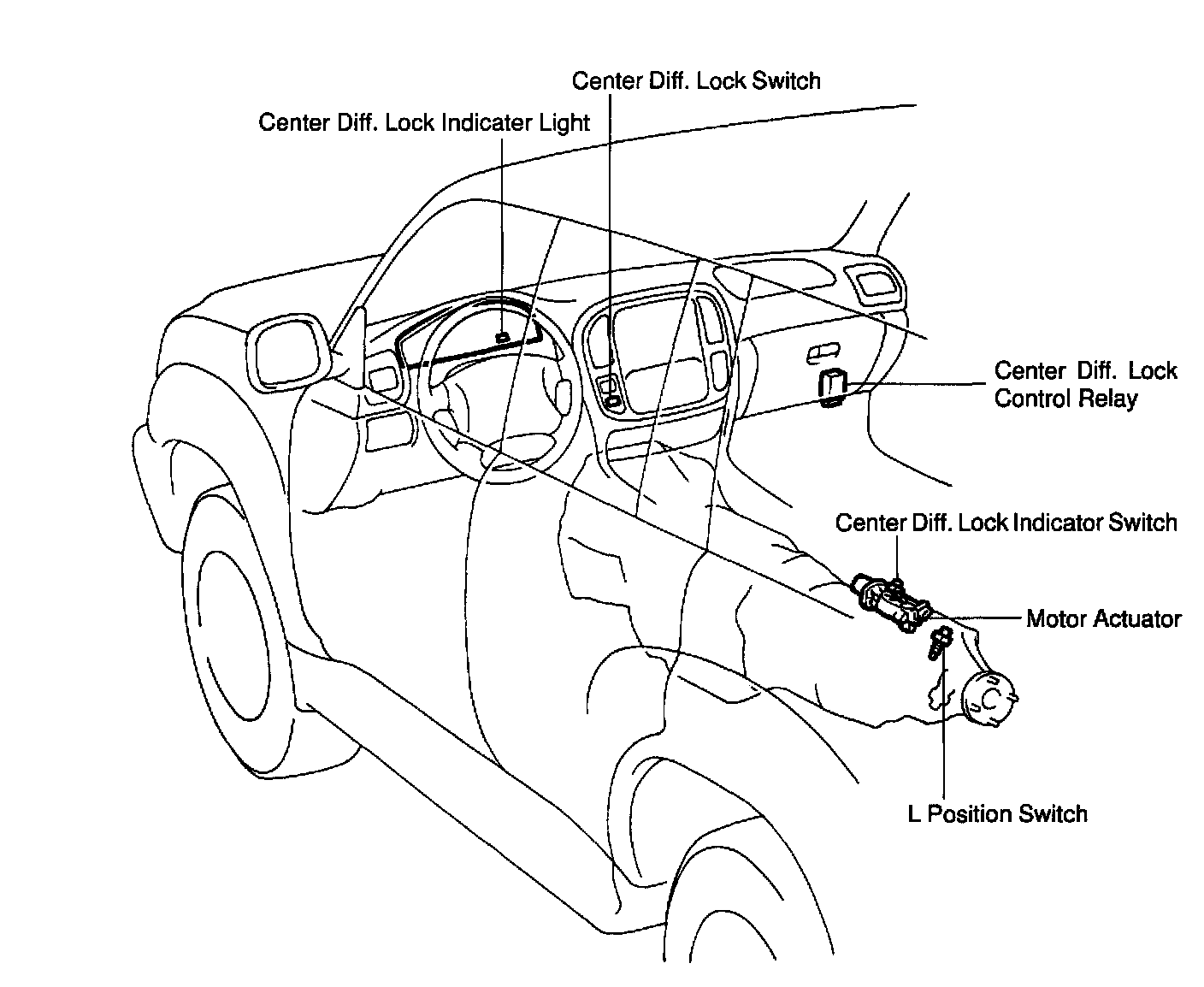 Center Diff. Lock Switch

Center Diff. Lock Indicater Light

Center Diff. Lock Control Relay

Center Diff. Lock Indicator Switch

Motor Actuator

L Position Switch