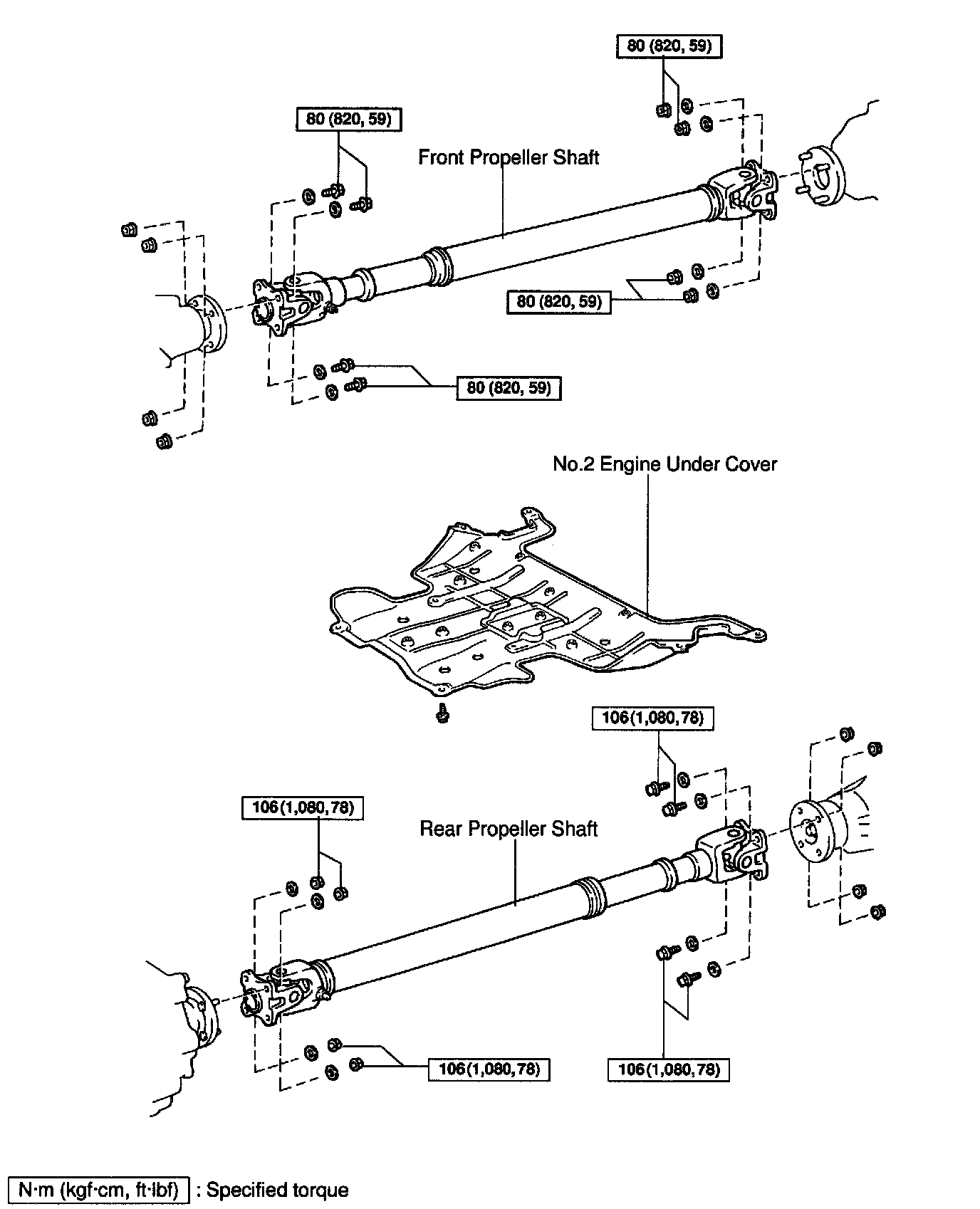 80 (820, 59)

80 (820, 59)

Front Propeller Shaft

80 (820, 59)

80 (820, 59)

No.2 Engine Under Cover

106(1,080,78)

106(1,080,78)

Rear Propeller Shaft

106(1,080,78)

106(1,080,78)

N·m (kgf·cm, ft·lbf) : Specified torque