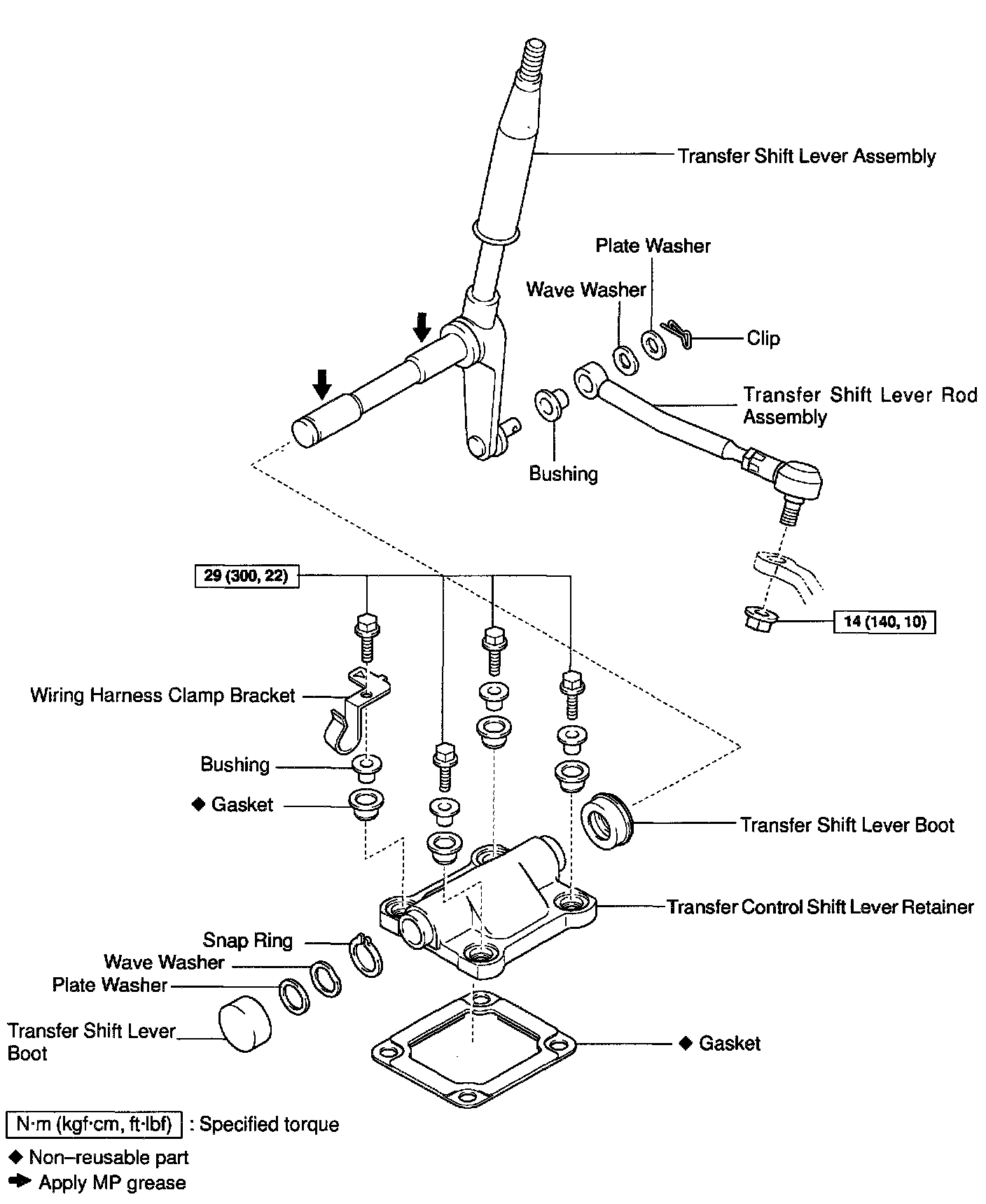 Transfer Shift Lever Assembly

Plate Washer

Wave Washer

Clip

Transfer Shift Lever Rod Assembly

Bushing

29 (300, 22)

14 (140, 10)

Wiring Harness Clamp Bracket

Bushing

◆ Gasket

Transfer Shift Lever Boot

Transfer Control Shift Lever Retainer

Snap Ring

Wave Washer

Plate Washer

Transfer Shift Lever Boot

◆ Gasket

N·m (kgf·cm, ft·lbf) : Specified torque

◆ Non–reusable part

➡ Apply MP grease