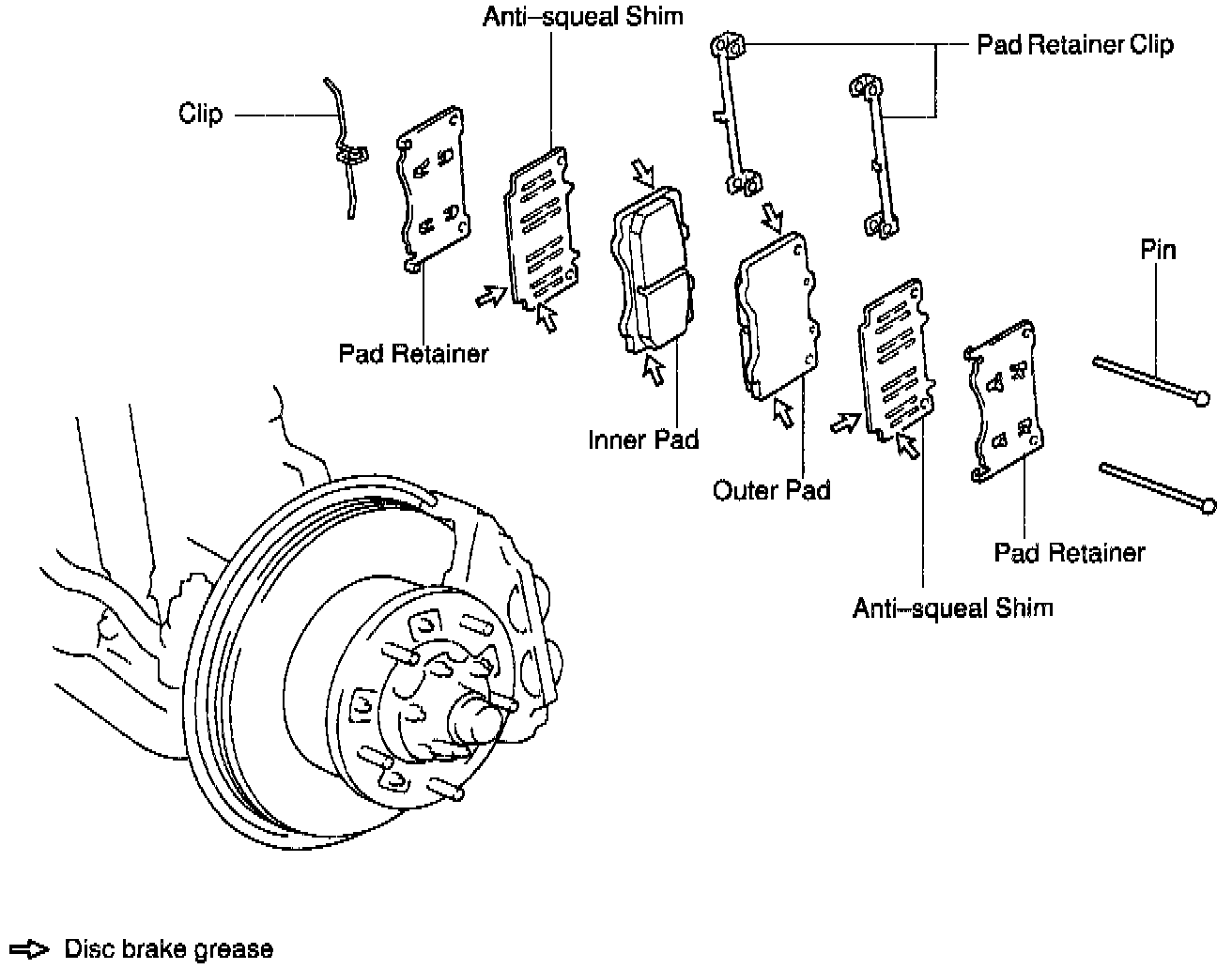 Anti–squeal Shim
Pad Retainer Clip
Clip
Pin
Pad Retainer
Inner Pad
Outer Pad
Pad Retainer
Anti–squeal Shim
Disc brake grease