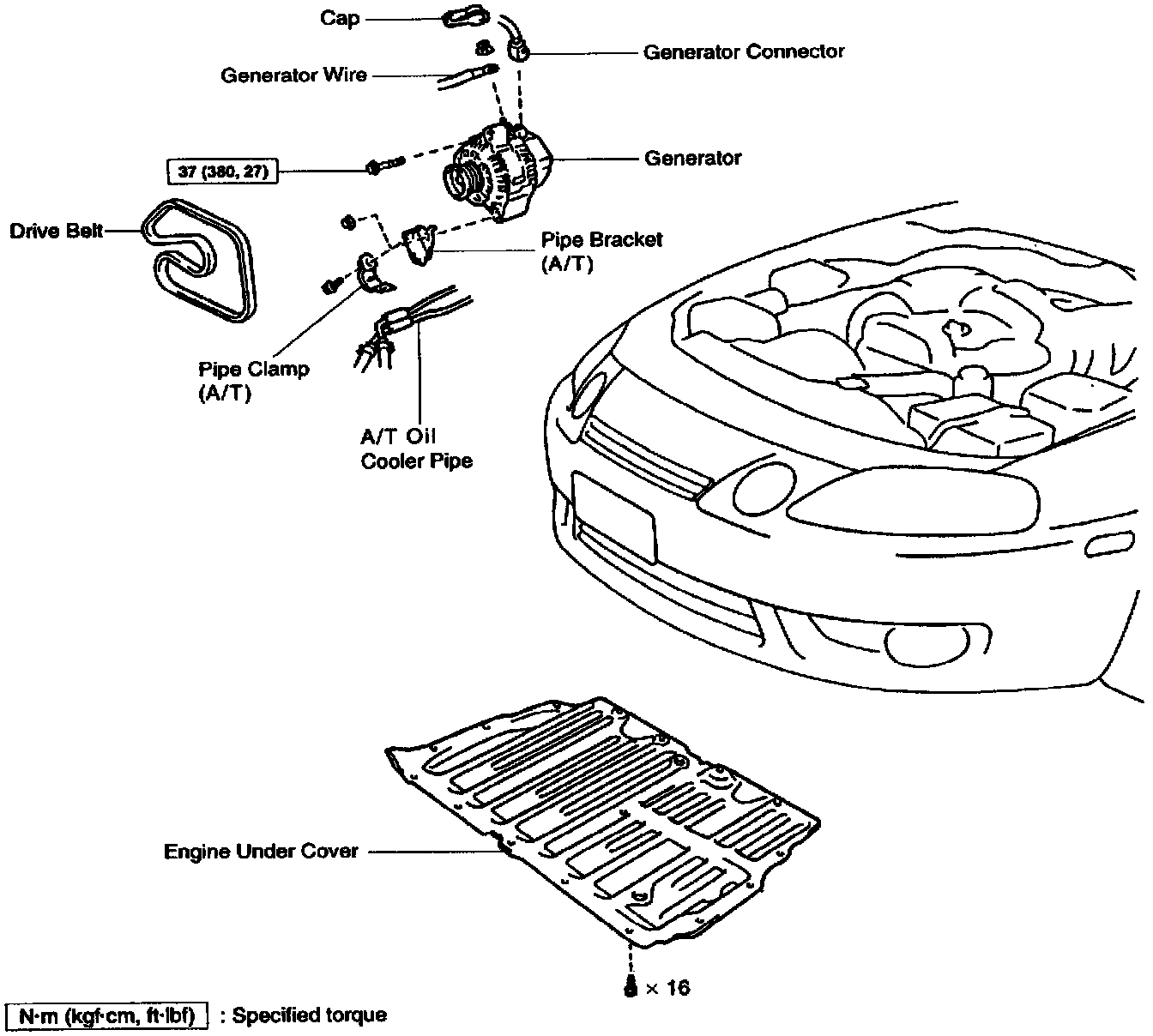 Cap

Generator Connector

Generator Wire

37 (380, 27)

Generator

Drive Belt

Pipe Bracket (A/T)

Pipe Clamp (A/T)

A/T Oil Cooler Pipe

Engine Under Cover

× 16

N·m (kgf·cm, ft·lbf) : Specified torque