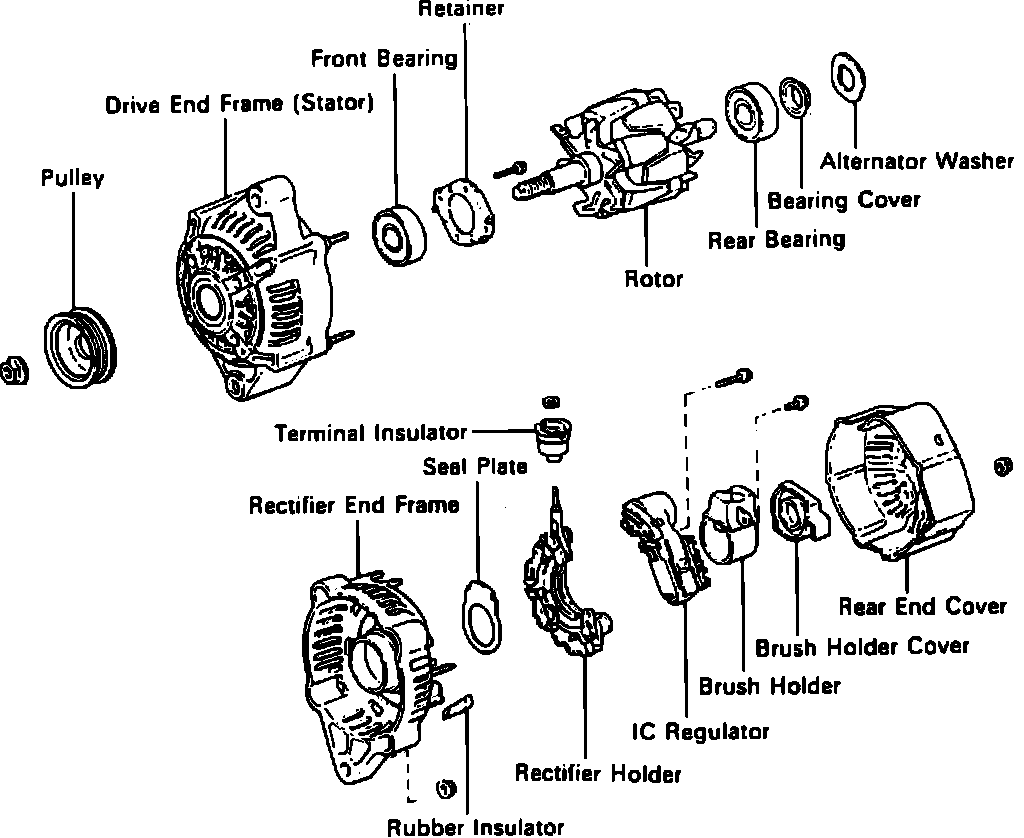 Retainer
Front Bearing
Drive End Frame (Stator)
Pulley
Alternator Washer
Bearing Cover
Rear Bearing
Rotor
Terminal Insulator
Seal Plate
Rectifier End Frame
Rear End Cover
Brush Holder Cover
Brush Holder
IC Regulator
Rectifier Holder
Rubber Insulator