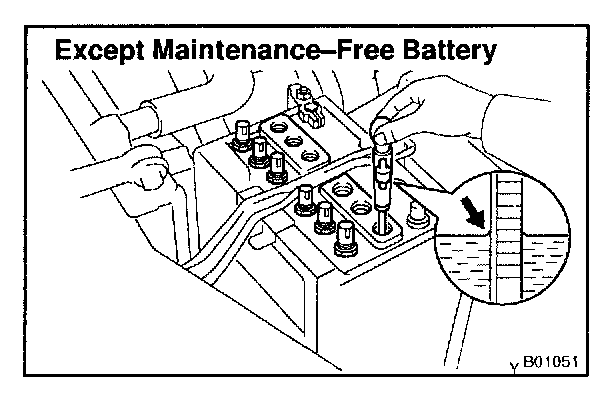 Except Maintenance–Free Battery

Y B01051