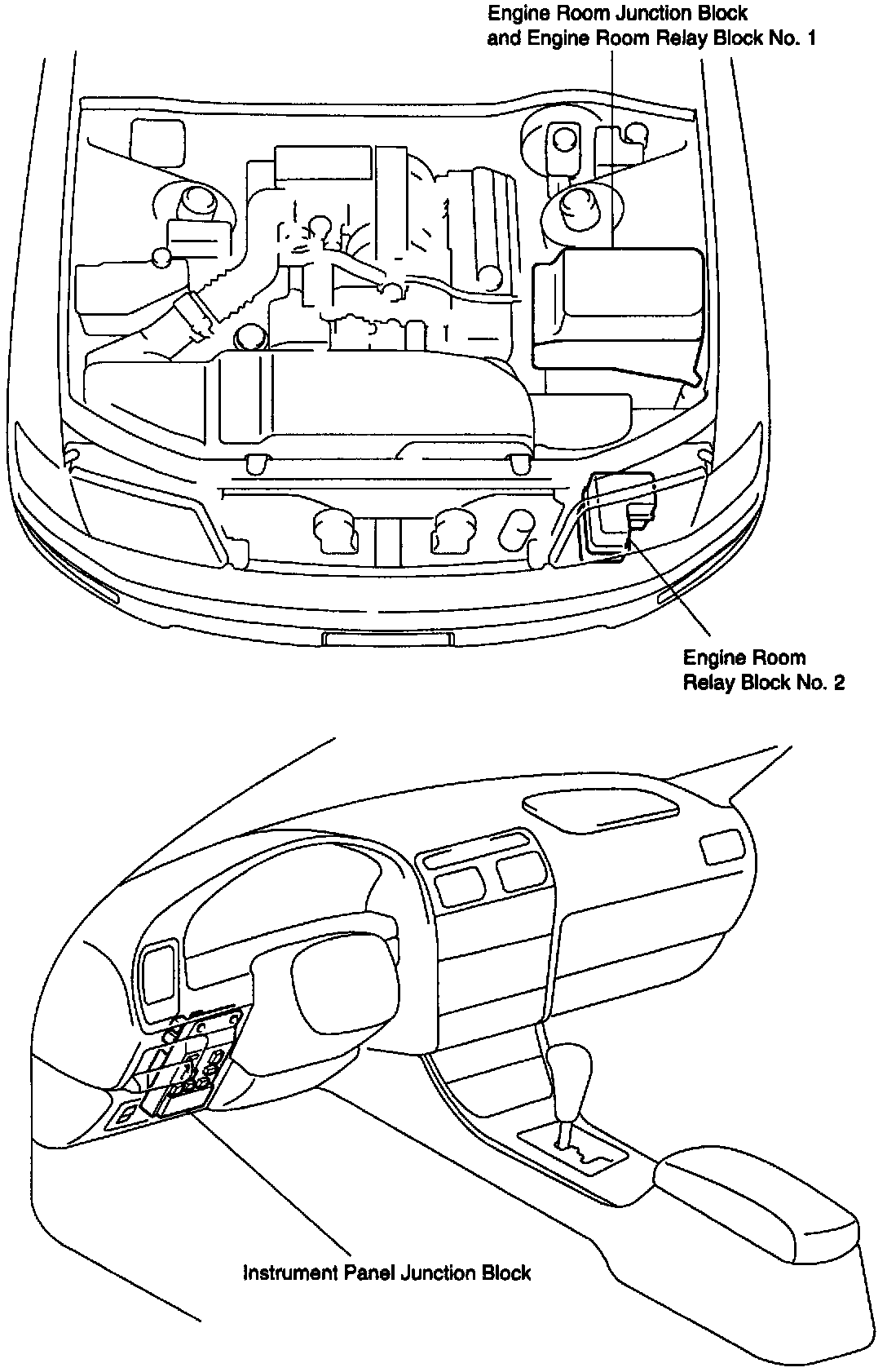 Engine Room Junction Block and Engine Room Relay Block No. 1

Engine Room Relay Block No. 2

Instrument Panel Junction Block