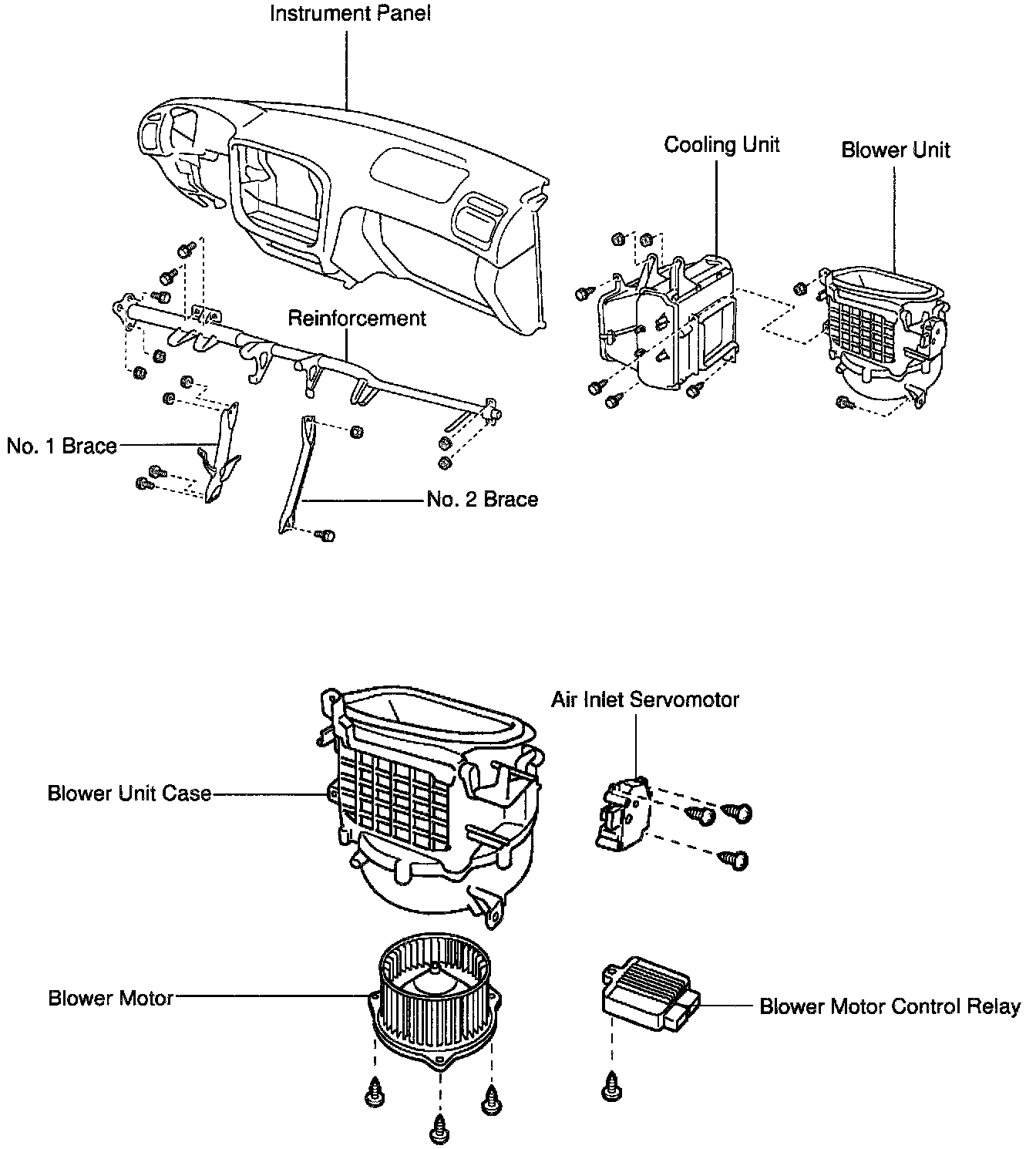 Instrument Panel

Cooling Unit

Blower Unit

Reinforcement

No. 1 Brace

No. 2 Brace

Air Inlet Servomotor

Blower Unit Case

Blower Motor

Blower Motor Control Relay