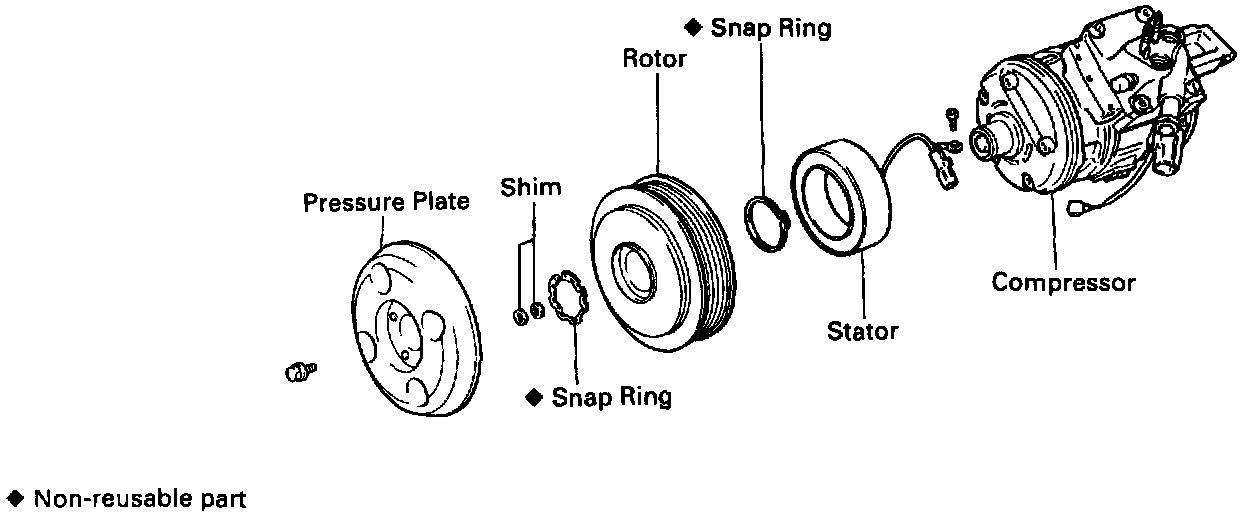 ◆ Snap Ring
Rotor
Shim
Pressure Plate
Compressor
Stator
◆ Snap Ring

◆ Non-reusable part