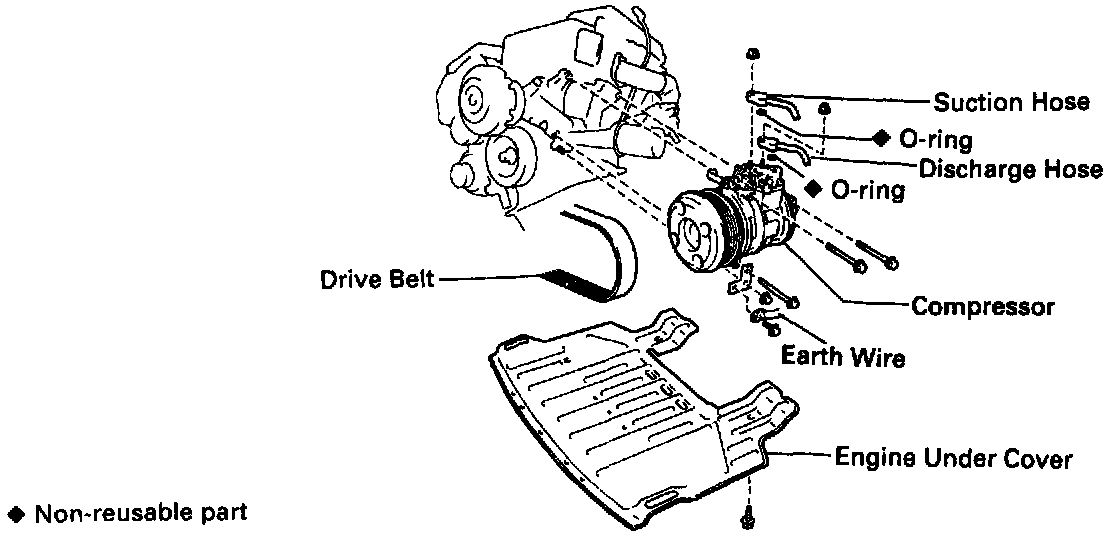 Suction Hose
◆ O-ring
Discharge Hose
◆ O-ring
Drive Belt
Compressor
Earth Wire
Engine Under Cover
◆ Non-reusable part