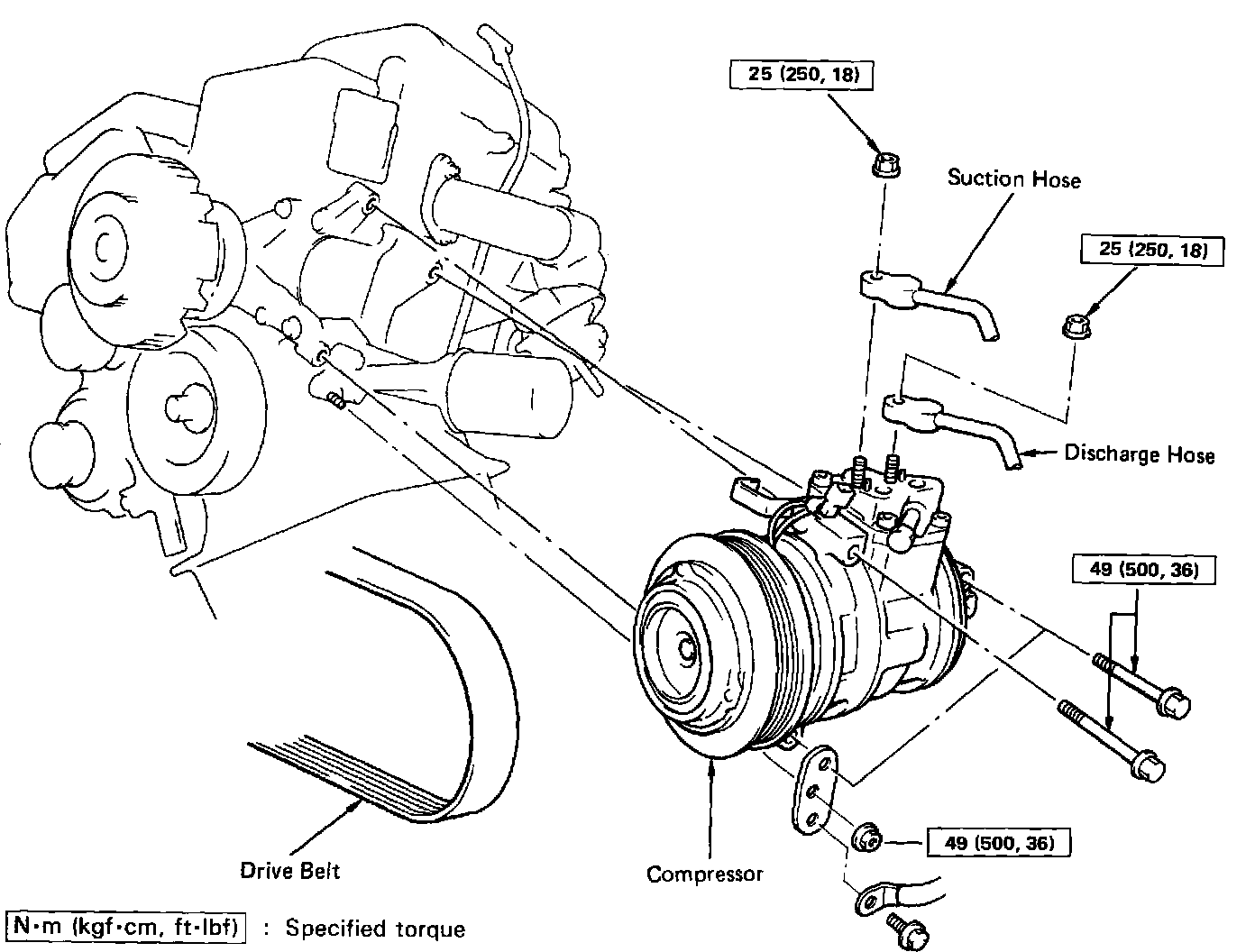 25 (250, 18)

Suction Hose

25 (250, 18)

Discharge Hose

49 (500, 36)

49 (500, 36)

Drive Belt

Compressor

N·m (kgf·cm, ft·lbf) : Specified torque