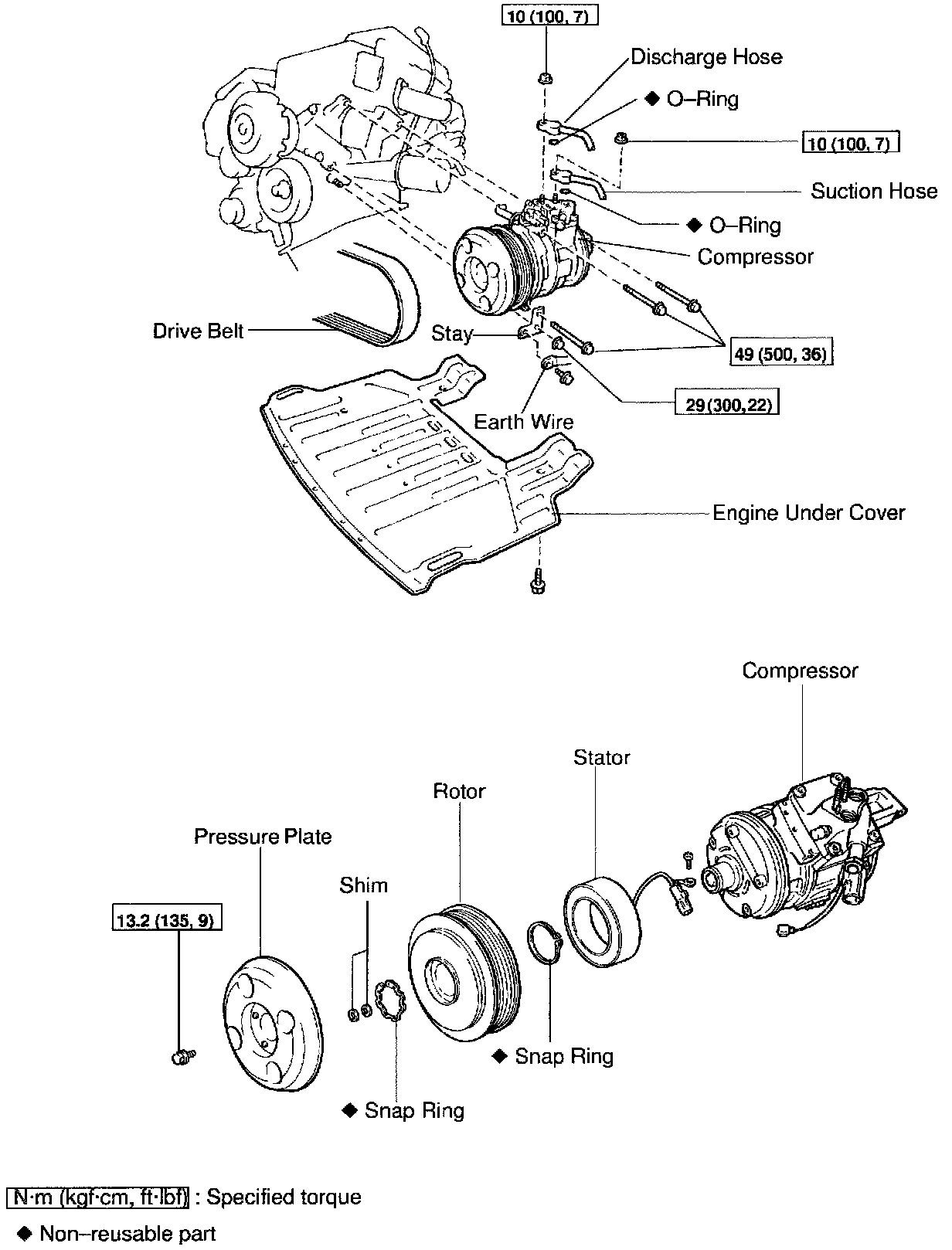 10 (100, 7)

Discharge Hose

◆ O–Ring

10 (100, 7)

Suction Hose

◆ O–Ring

Compressor

Drive Belt

Stay

49 (500, 36)

29(300,22)

Earth Wire

Engine Under Cover

Compressor

Stator

Rotor

Pressure Plate

Shim

13.2 (135, 9)

◆ Snap Ring

◆ Snap Ring

N·m (kgf·cm, ft·lbf) : Specified torque

◆ Non–reusable part