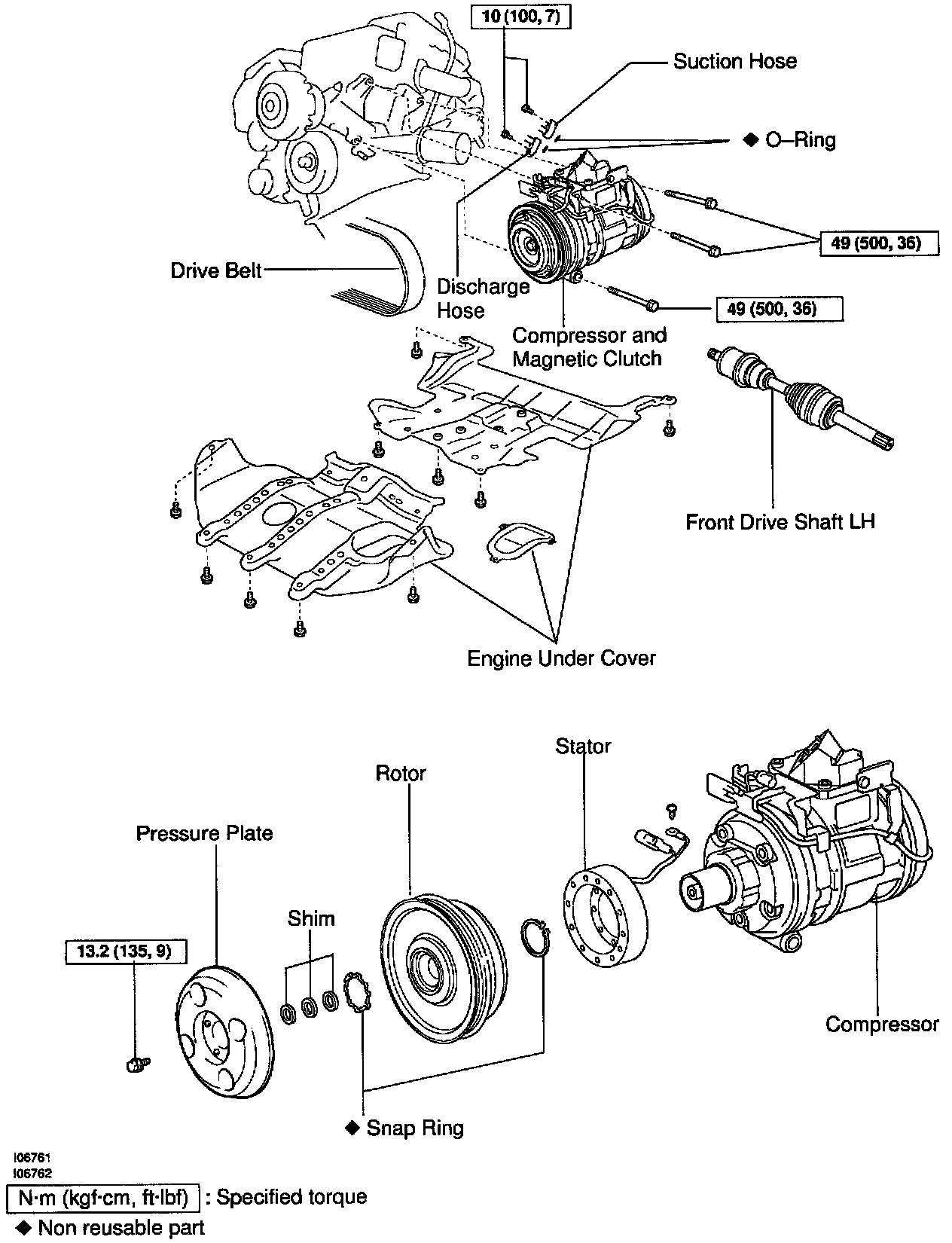 10 (100, 7)
Suction Hose
◆ O–Ring
49 (500, 36)
Drive Belt
Discharge Hose
49 (500, 36)
Compressor and Magnetic Clutch
Front Drive Shaft LH
Engine Under Cover

Stator
Rotor
Pressure Plate
Shim
13.2 (135, 9)
Compressor
◆ Snap Ring

I06761
I06762
N·m (kgf·cm, ft·lbf) : Specified torque
◆ Non reusable part