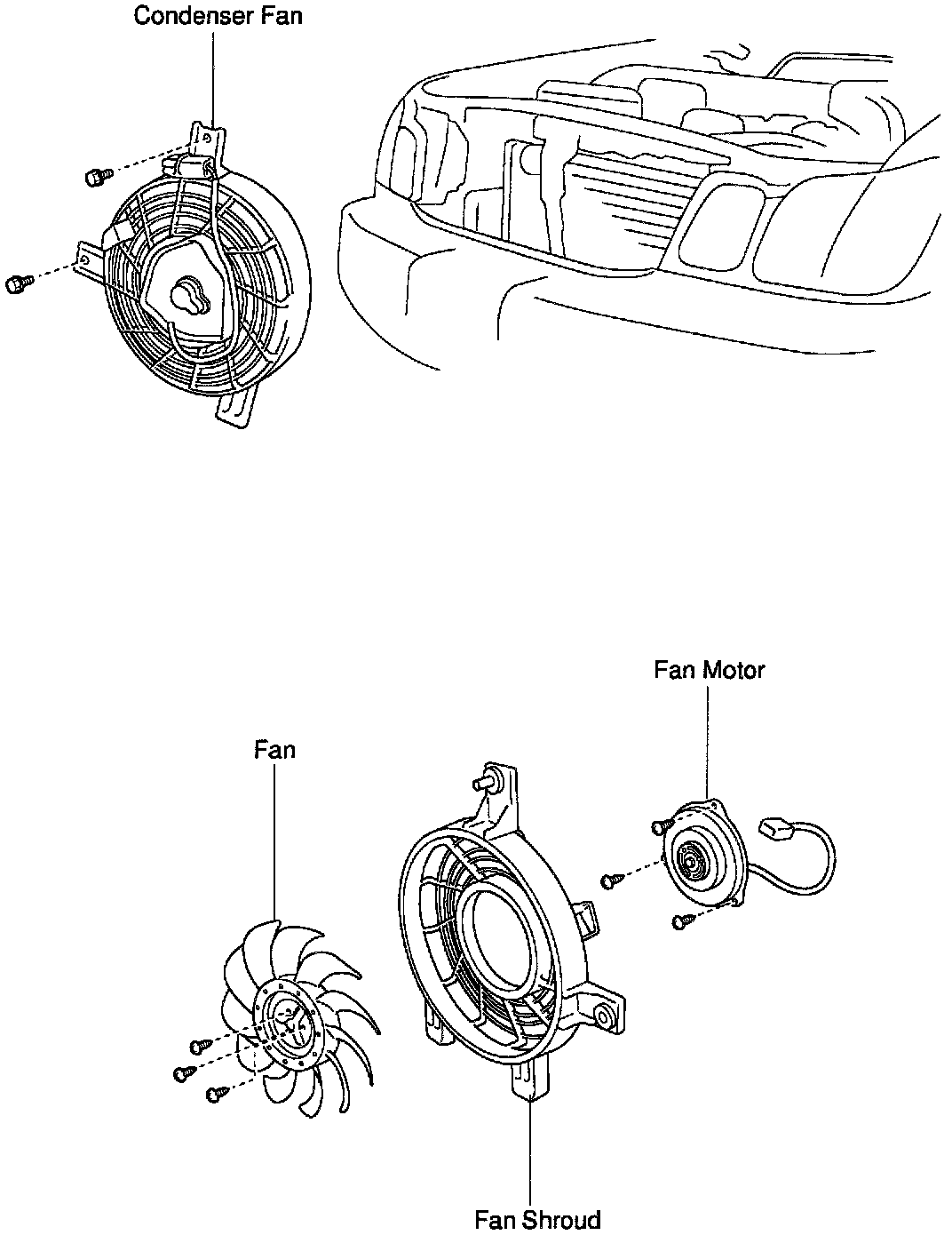 Condenser Fan

Fan Motor

Fan

Fan Shroud