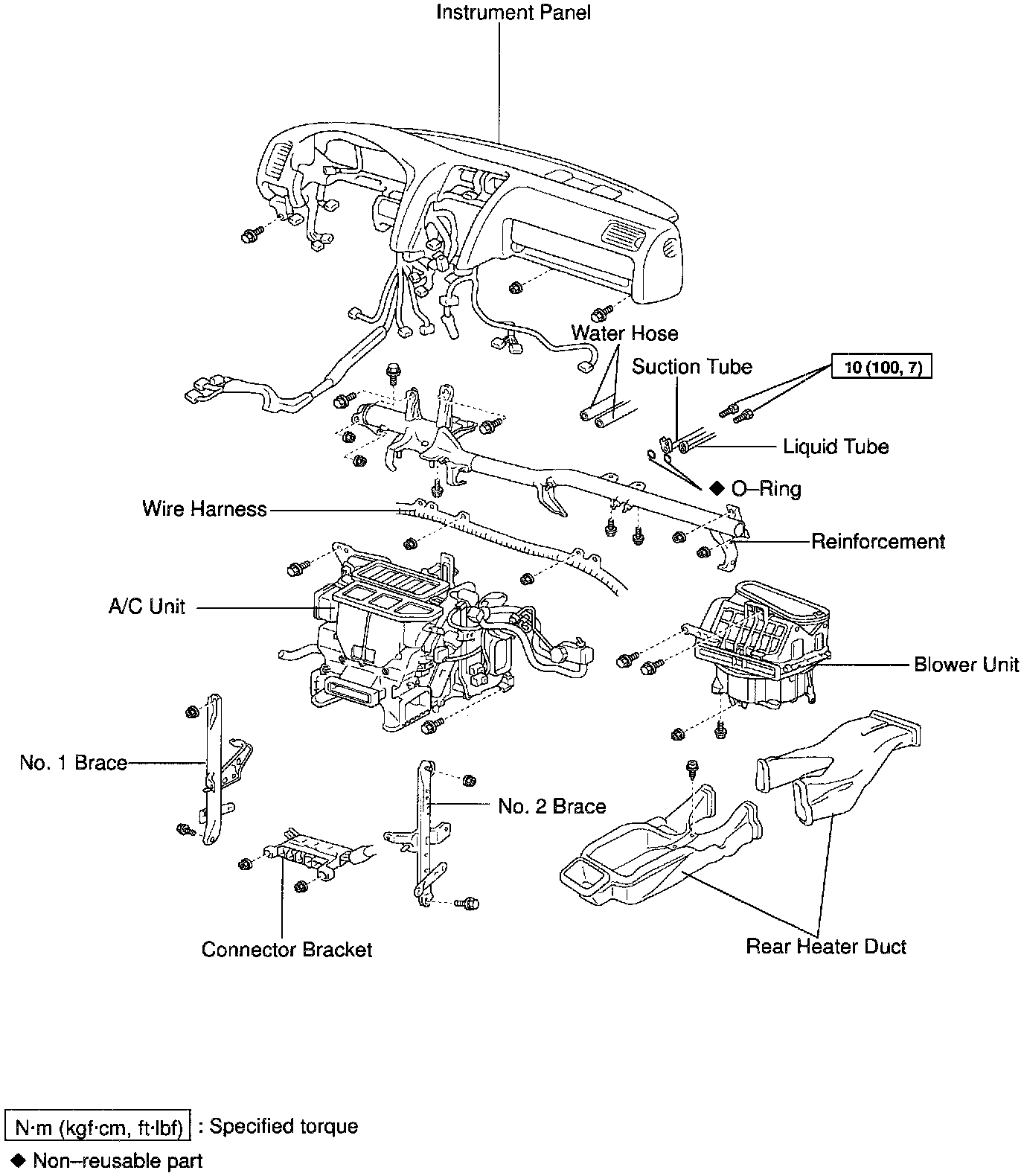 Instrument Panel

Water Hose

Suction Tube

10 (100, 7)

Liquid Tube

◆ O–Ring

Wire Harness

Reinforcement

A/C Unit

Blower Unit

No. 1 Brace

No. 2 Brace

Connector Bracket

Rear Heater Duct

N·m (kgf·cm, ft·lbf) : Specified torque

◆ Non–reusable part