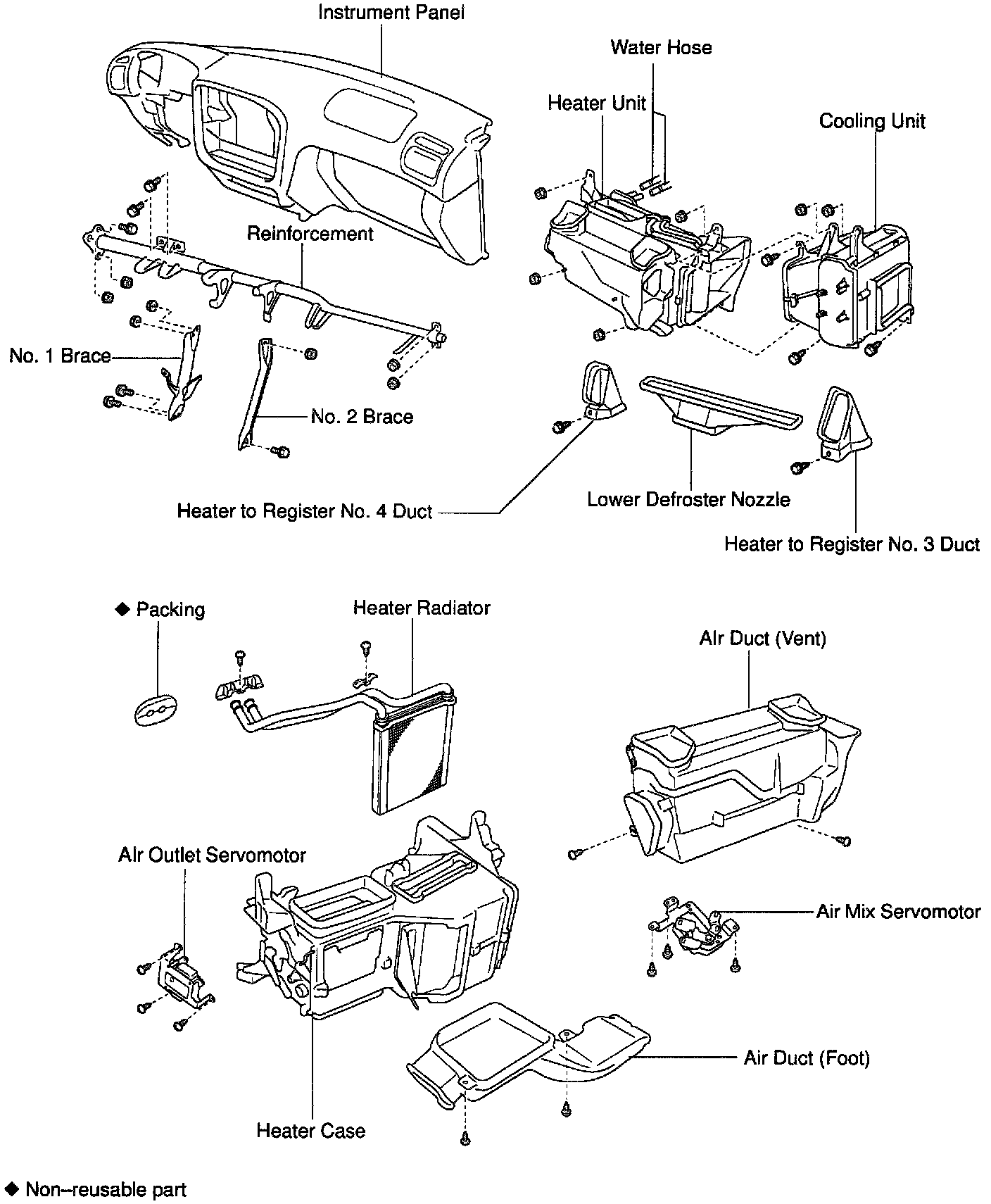 Instrument Panel

Water Hose

Heater Unit

Cooling Unit

Reinforcement

No. 1 Brace

No. 2 Brace

Heater to Register No. 4 Duct

Lower Defroster Nozzle

Heater to Register No. 3 Duct

◆ Packing

Heater Radiator

Air Duct (Vent)

Air Outlet Servomotor

Air Mix Servomotor

Air Duct (Foot)

Heater Case

◆ Non–reusable part