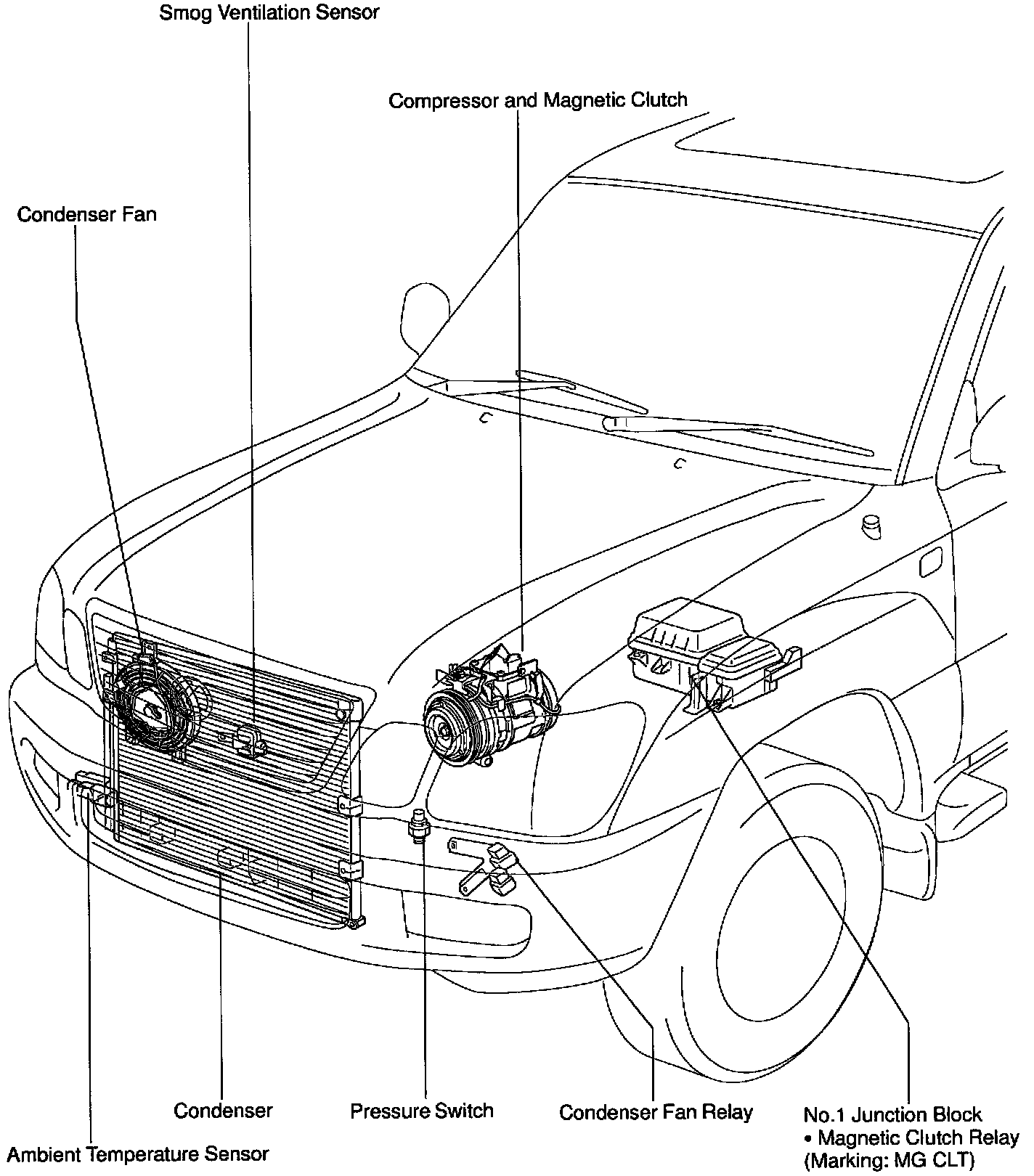 Smog Ventilation Sensor

Compressor and Magnetic Clutch

Condenser Fan

Condenser

Pressure Switch

Condenser Fan Relay

No.1 Junction Block
• Magnetic Clutch Relay
(Marking: MG CLT)

Ambient Temperature Sensor