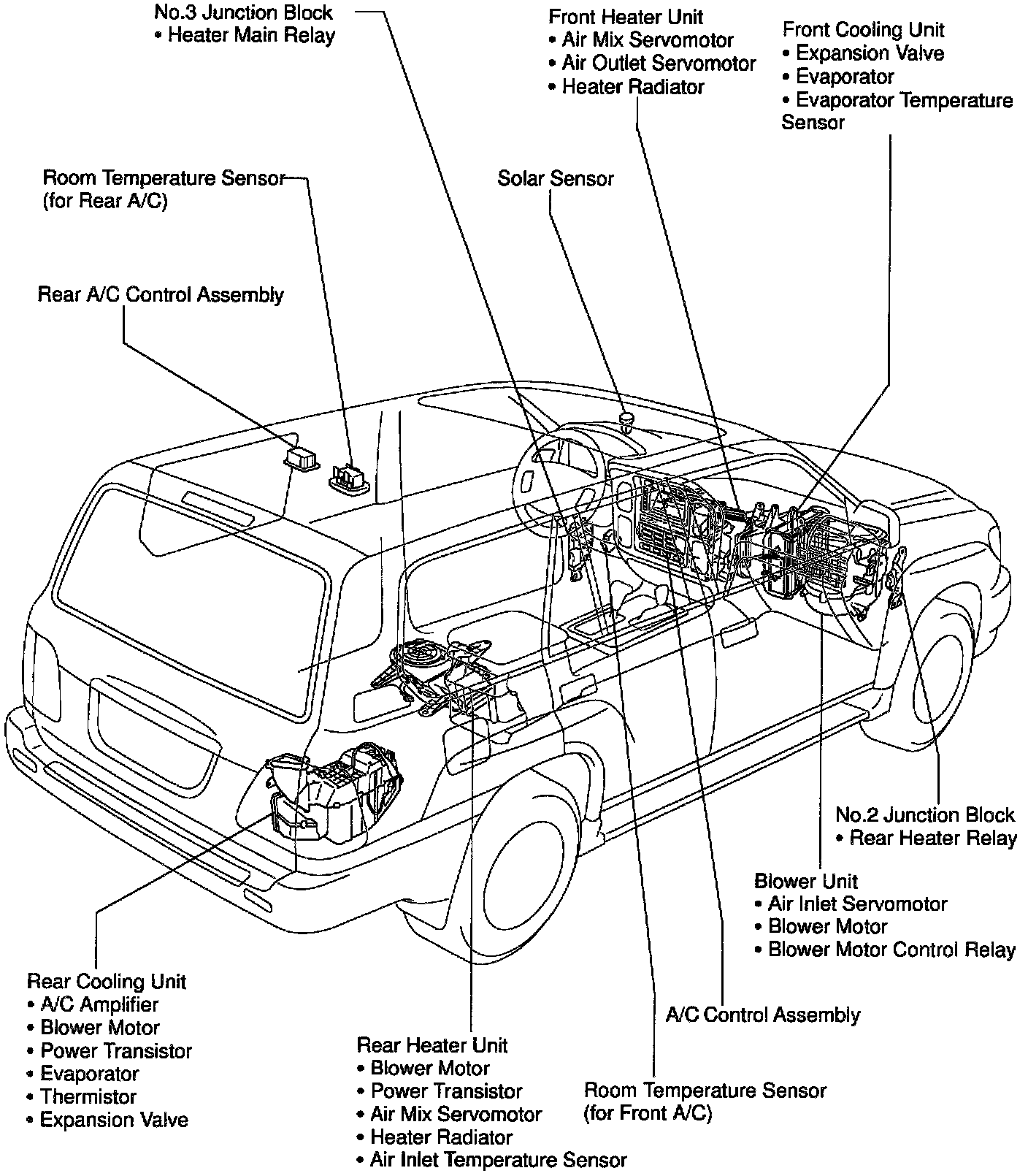 No.3 Junction Block
• Heater Main Relay

Front Heater Unit
• Air Mix Servomotor
• Air Outlet Servomotor
• Heater Radiator

Front Cooling Unit
• Expansion Valve
• Evaporator
• Evaporator Temperature Sensor

Room Temperature Sensor (for Rear A/C)

Solar Sensor

Rear A/C Control Assembly

No.2 Junction Block
• Rear Heater Relay

Blower Unit
• Air Inlet Servomotor
• Blower Motor
• Blower Motor Control Relay

Rear Cooling Unit
• A/C Amplifier
• Blower Motor
• Power Transistor
• Evaporator
• Thermistor
• Expansion Valve

A/C Control Assembly

Rear Heater Unit
• Blower Motor
• Power Transistor
• Air Mix Servomotor
• Heater Radiator
• Air Inlet Temperature Sensor

Room Temperature Sensor (for Front A/C)