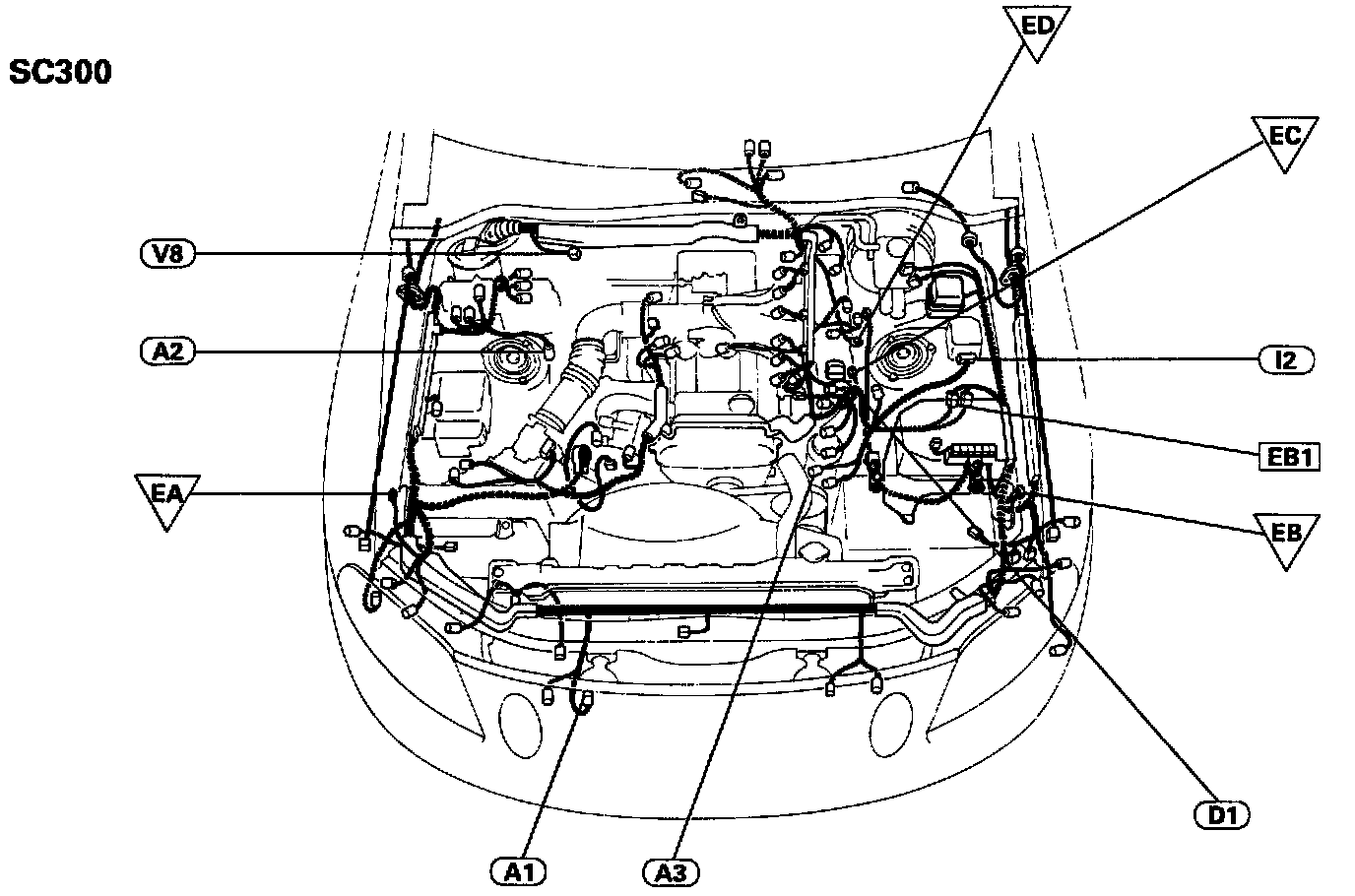 SC300

ED

EC

V8

A2

I2

EB1

EA

EB

D1

A1

A3