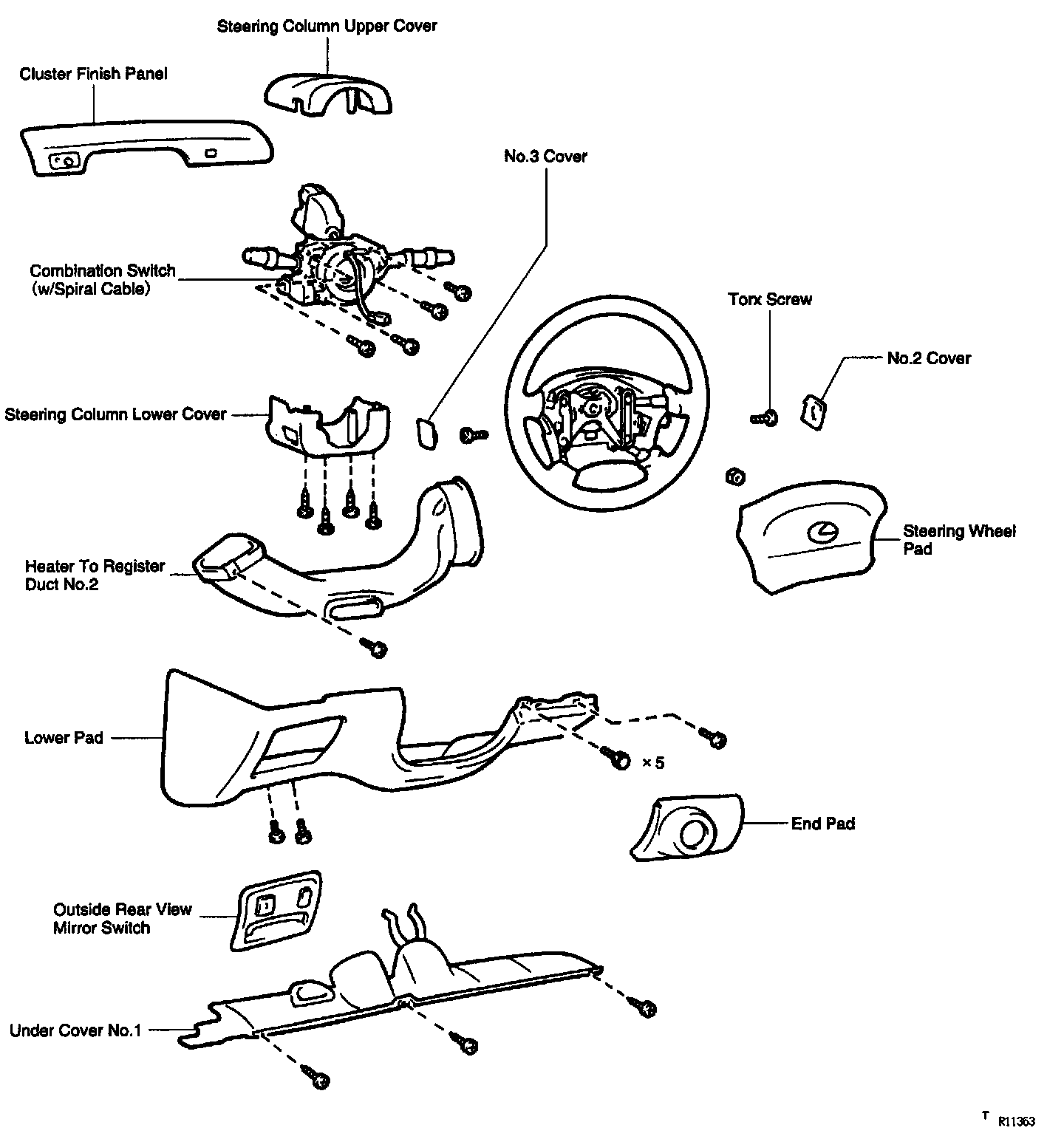 Steering Column Upper Cover

Cluster Finish Panel

No.3 Cover

Combination Switch (w/Spiral Cable)

Torx Screw

No.2 Cover

Steering Column Lower Cover

Steering Wheel Pad

Heater To Register Duct No.2

Lower Pad

× 5

End Pad

Outside Rear View Mirror Switch

Under Cover No.1

T R11363