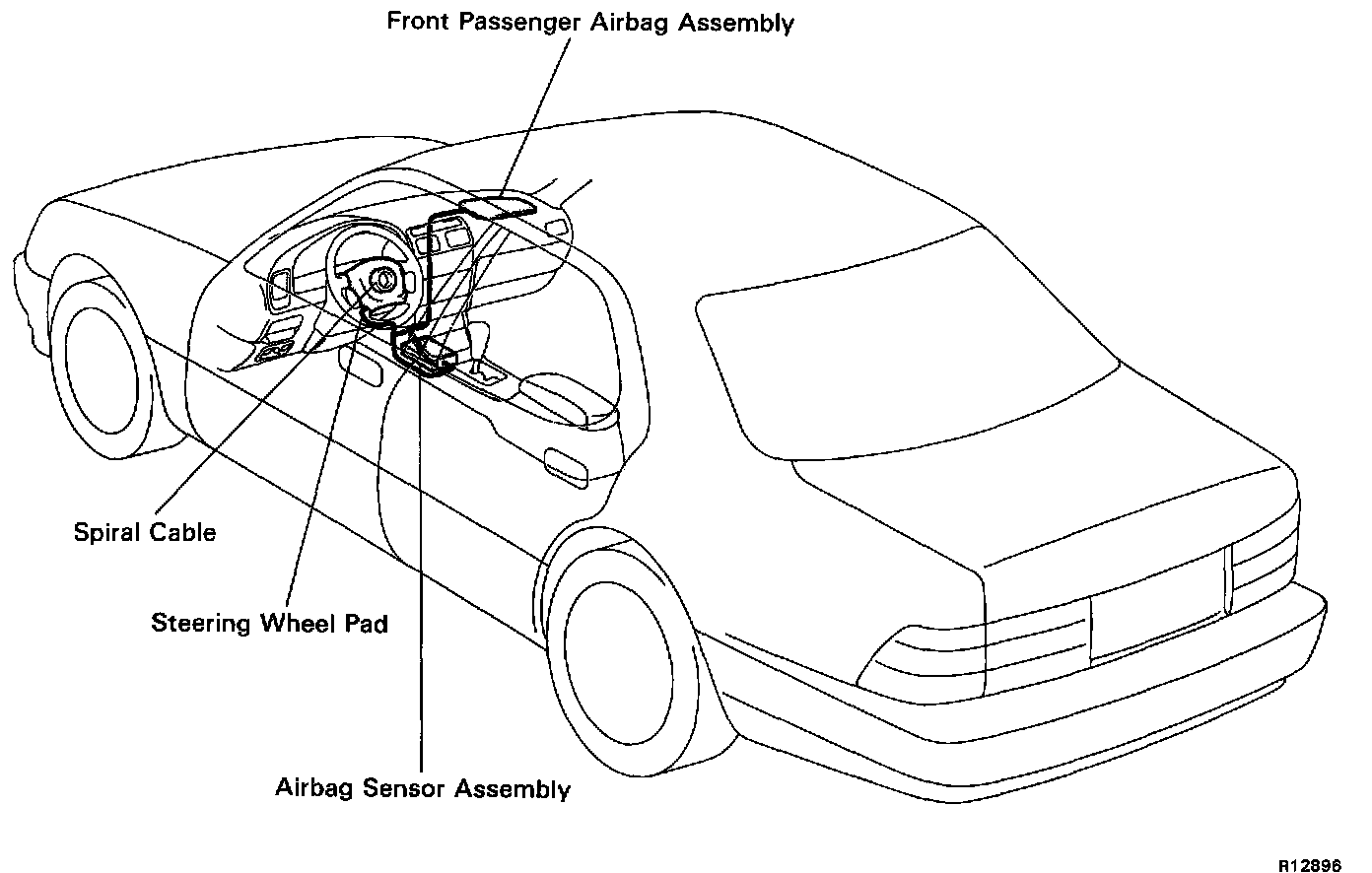 Front Passenger Airbag Assembly

Spiral Cable

Steering Wheel Pad

Airbag Sensor Assembly

R12896